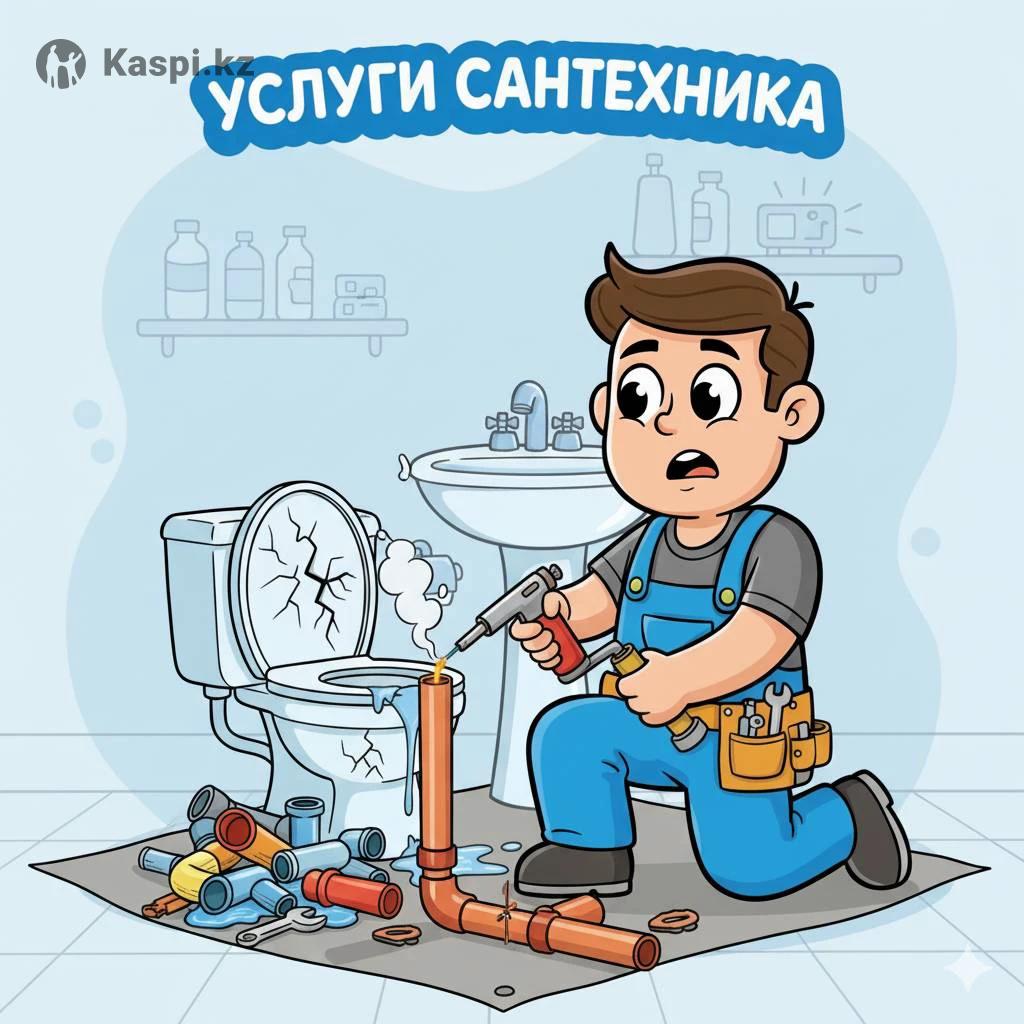 Kaspi.kz

УСЛУГИ САНТЕХНИКА