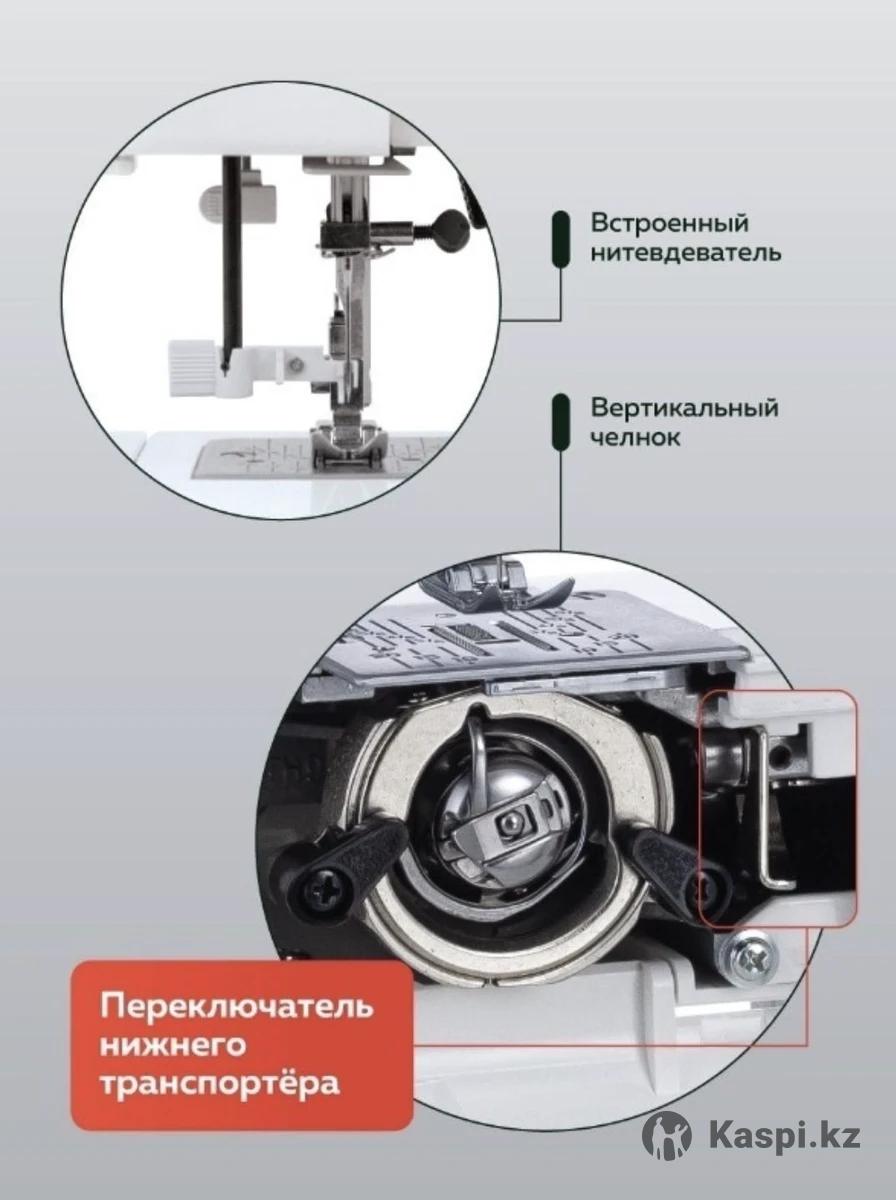 Встроенный нитевдеватель

Вертикальный челнок

Переключатель нижнего транспортёра

Kaspi.kz