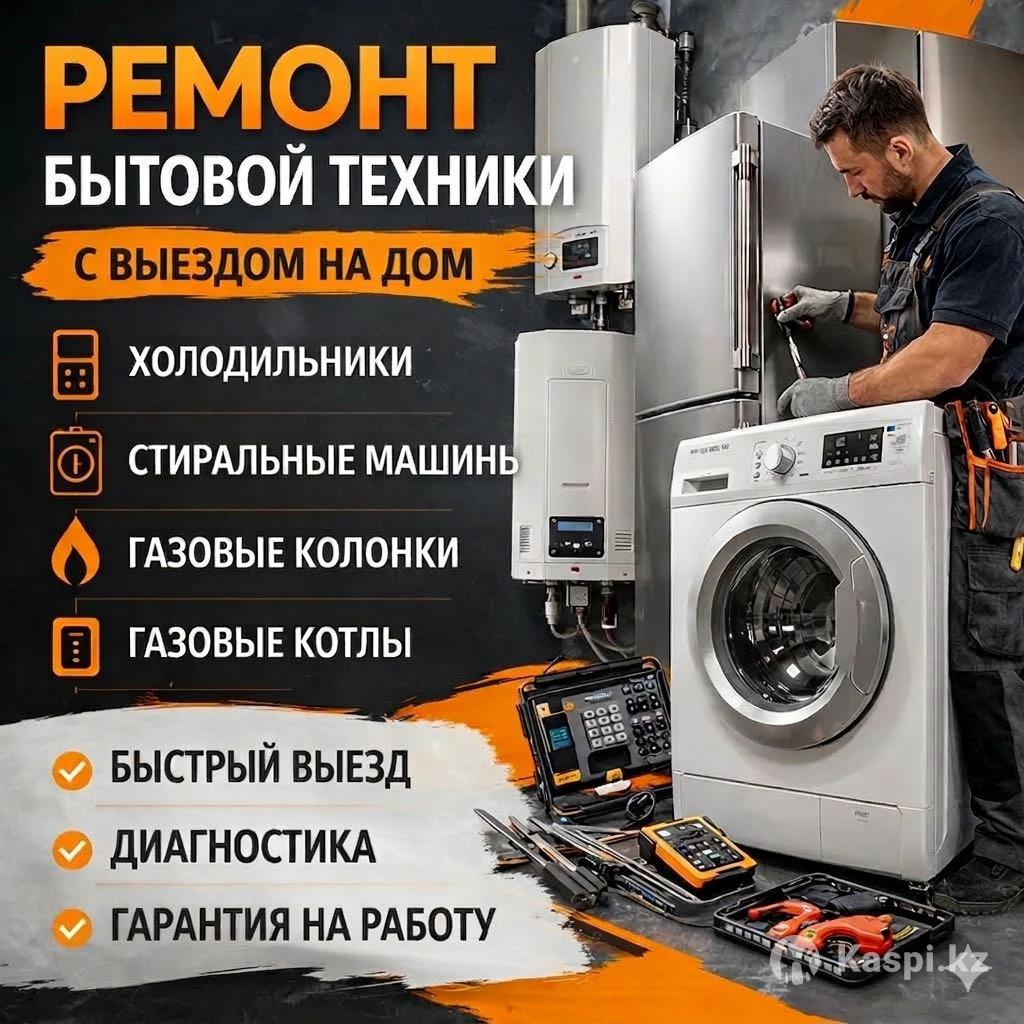 РЕМОНТ
БЫТОВОЙ ТЕХНИКИ
С ВЫЕЗДОМ НА ДОМ

ХОЛОДИЛЬНИКИ
СТИРАЛЬНЫЕ МАШИНЬ
ГАЗОВЫЕ КОЛОНКИ
ГАЗОВЫЕ КОТЛЫ

БЫСТРЫЙ ВЫЕЗД
ДИАГНОСТИКА
ГАРАНТИЯ НА РАБОТУ

Kaspi.kz