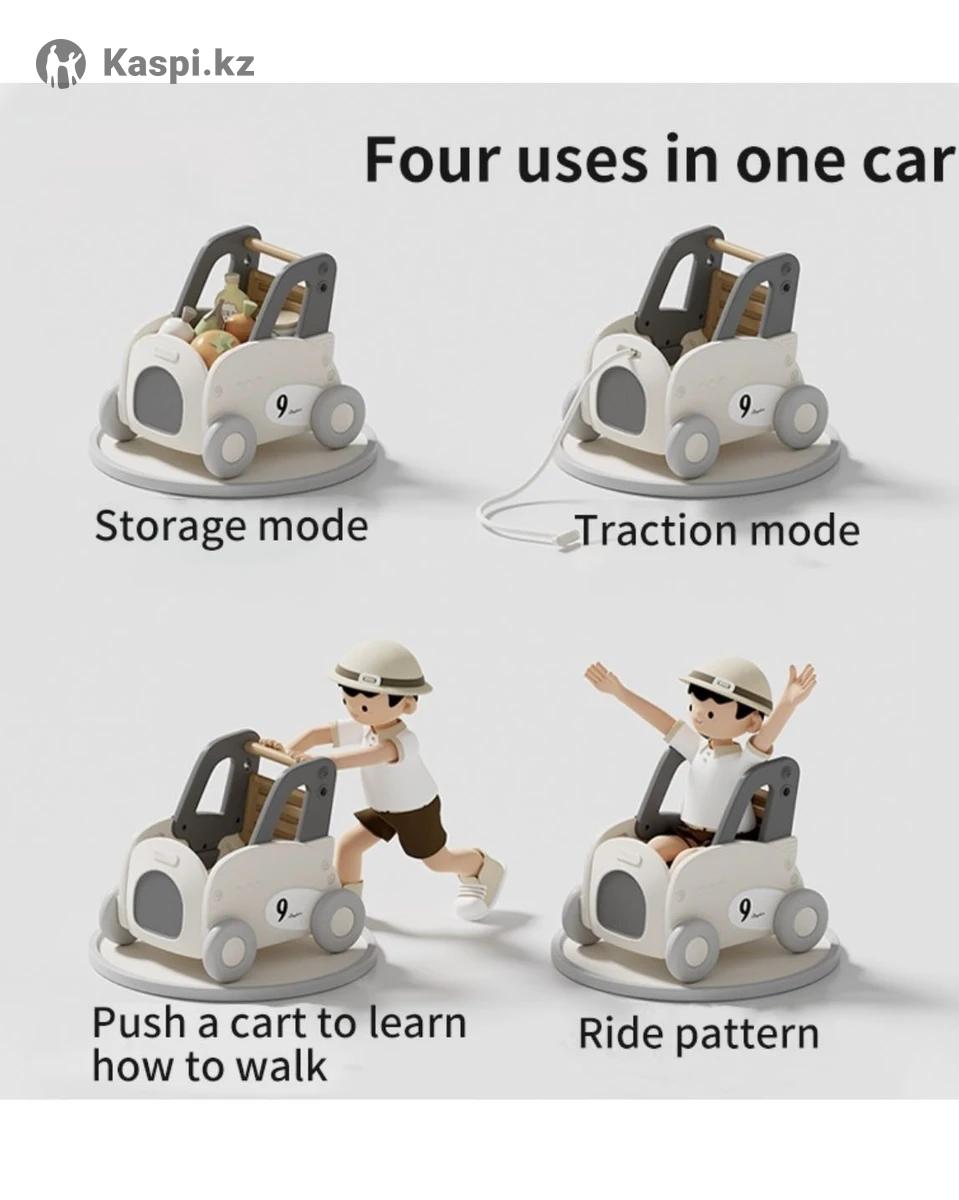 Kaspi.kz

Four uses in one car

9

Storage mode

9

Traction mode

9

Push a cart to learn how to walk

9

Ride pattern