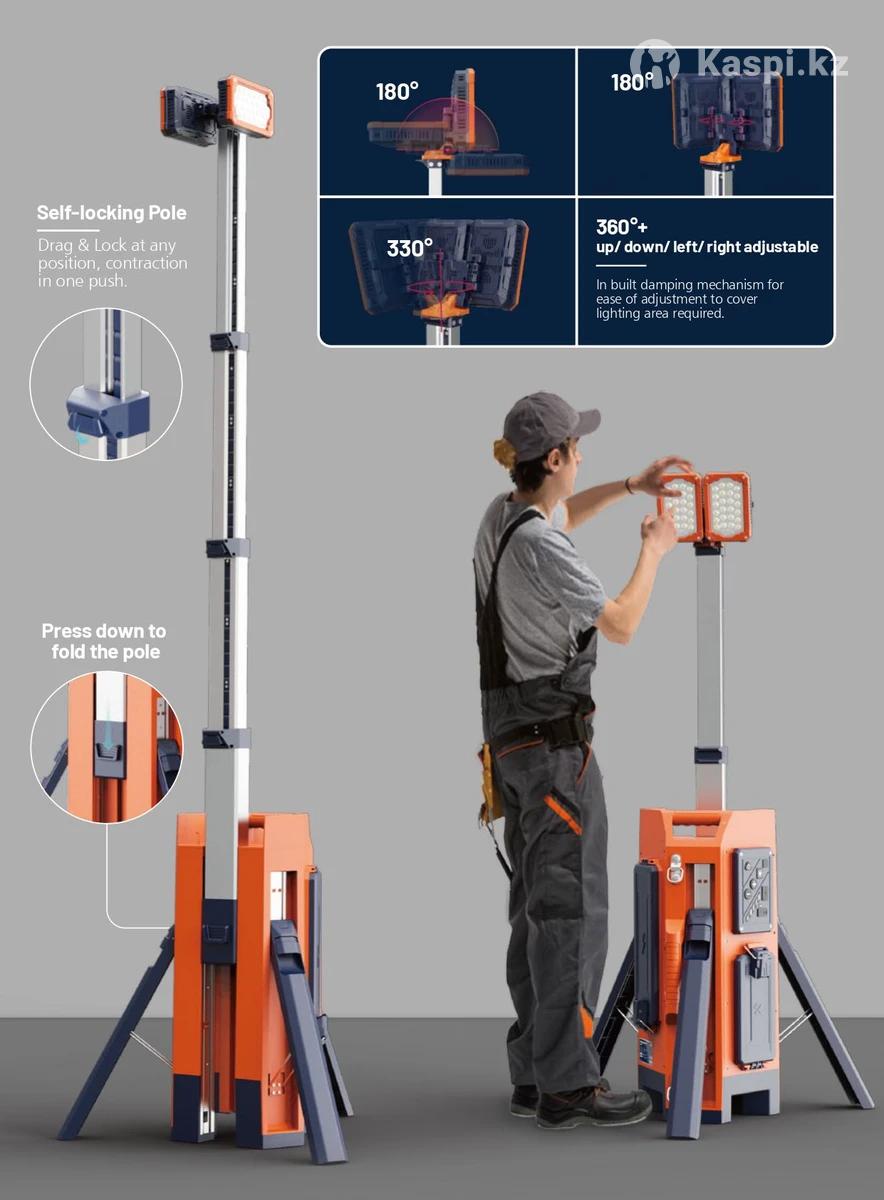 Kaspi.kz

180°

180°

330°

360°+
up/ down/ left/ right adjustable

In built damping mechanism for ease of adjustment to cover lighting area required.

Self-locking Pole

Drag & Lock at any position, contraction in one push.

Press down to fold the pole