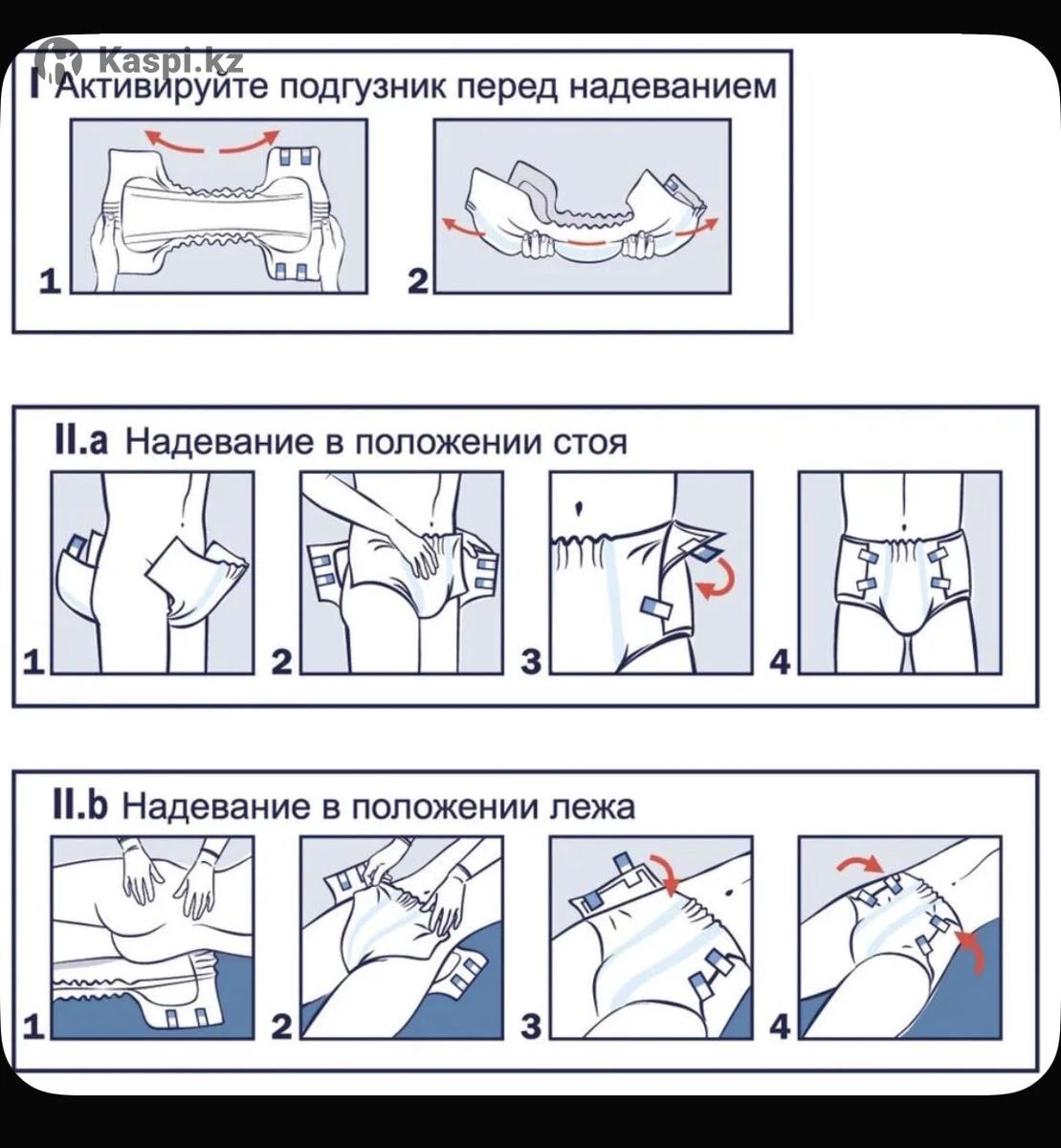 Kaspi.kz

I Активируйте подгузник перед надеванием

1

2

II.a Надевание в положении стоя

1

2

3

4

II.b Надевание в положении лежа

1

2

3

4