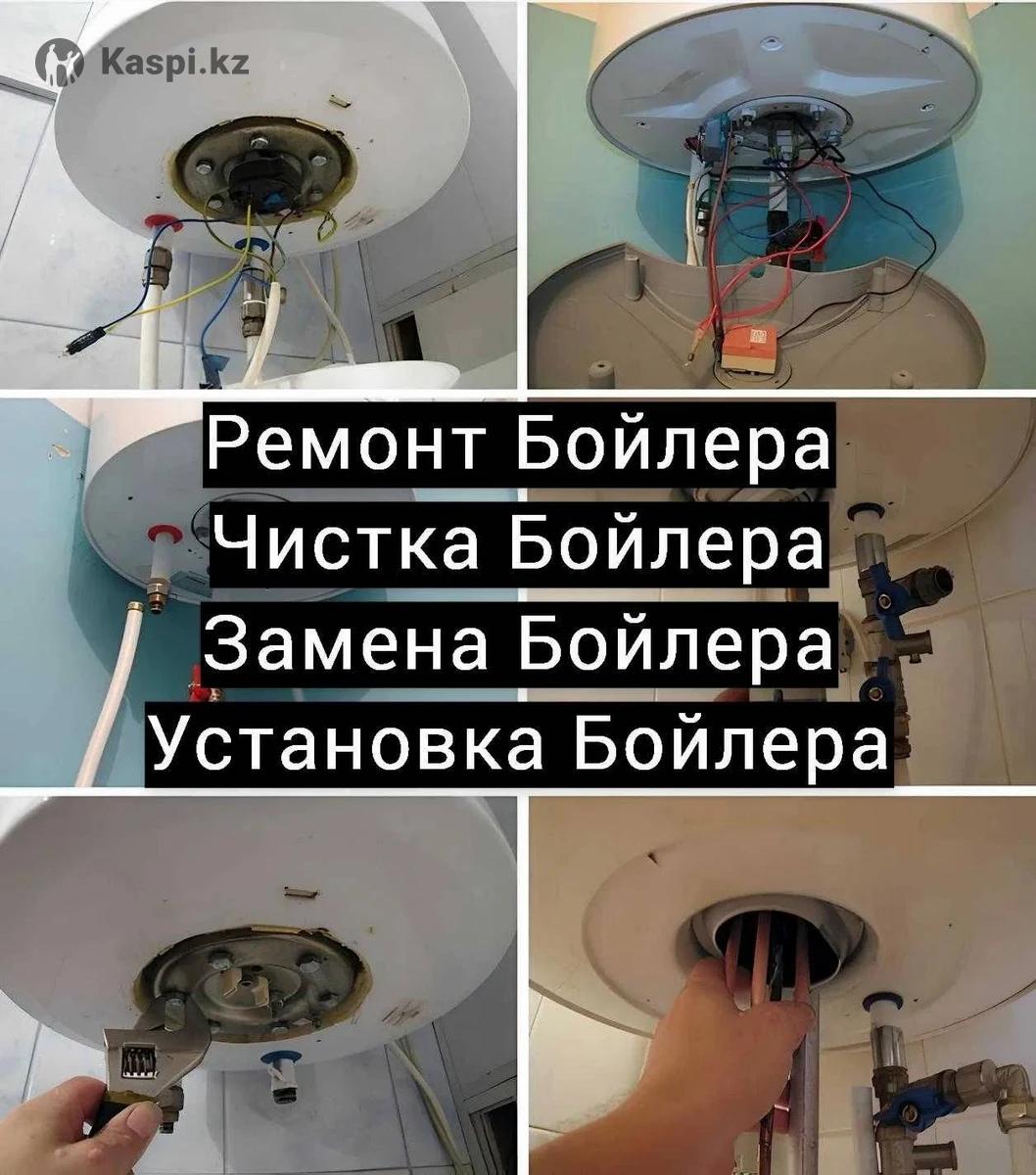 Kaspi.kz

Ремонт Бойлера
Чистка Бойлера
Замена Бойлера
Установка Бойлера