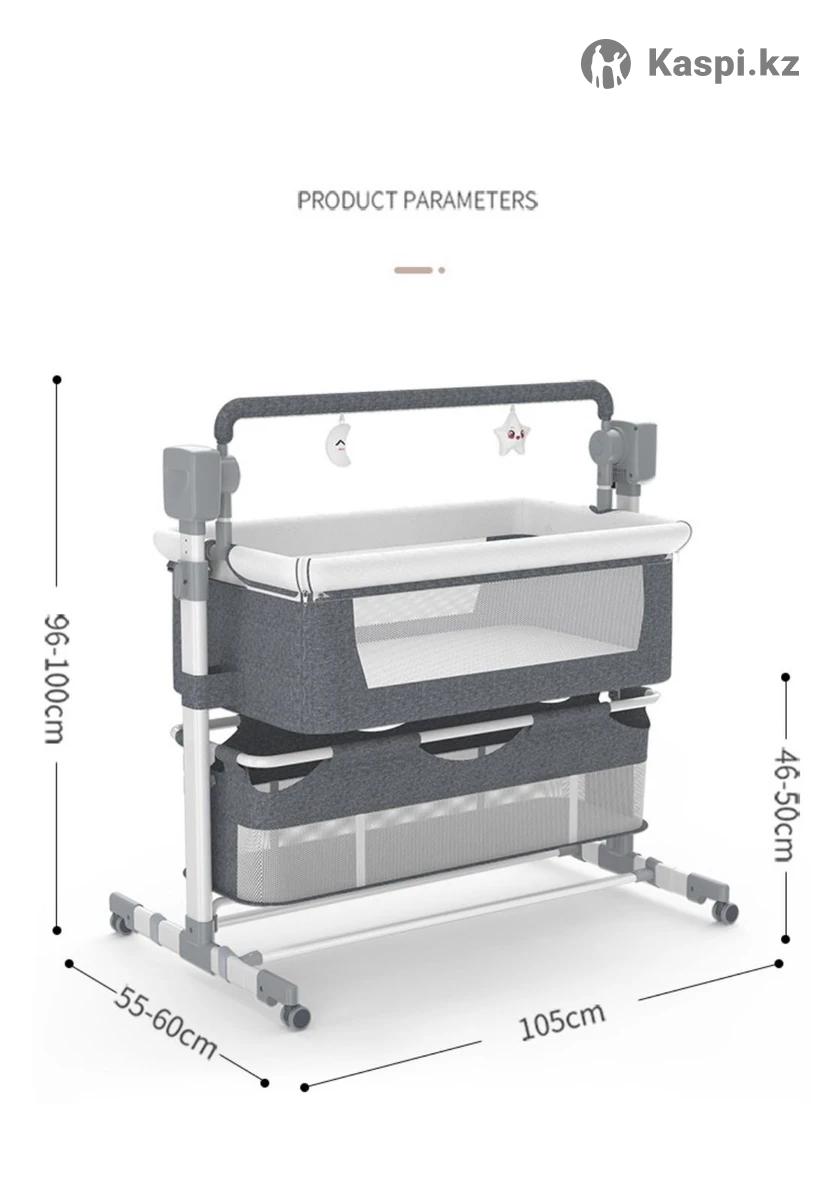 Kaspi.kz

PRODUCT PARAMETERS

96-100cm

46-50cm

55-60cm

105cm