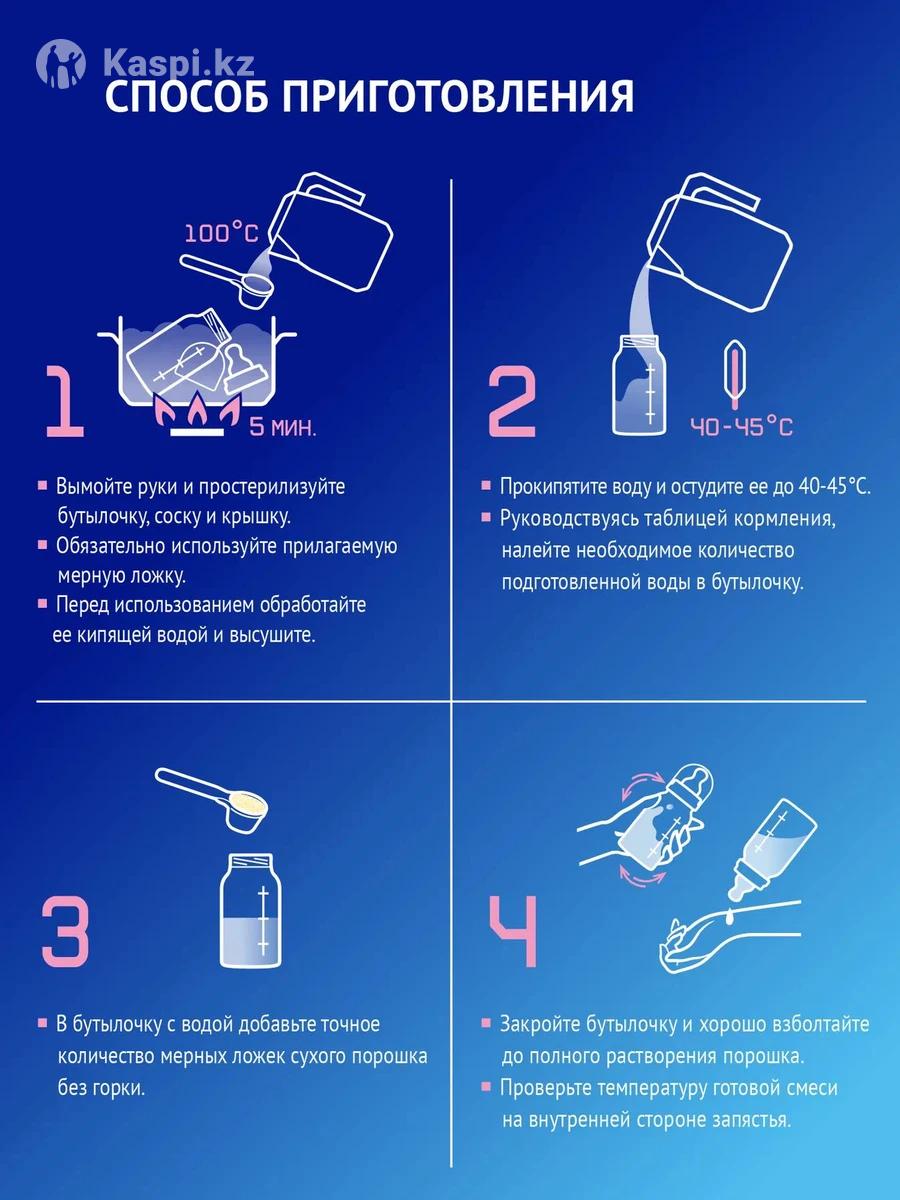 Kaspi.kz

СПОСОБ ПРИГОТОВЛЕНИЯ

100°C

1

5 МИН.

▪ Вымойте руки и простерилизуйте бутылочку, соску и крышку.
▪ Обязательно используйте прилагаемую мерную ложку.
▪ Перед использованием обработайте ее кипящей водой и высушите.

2

40-45°C

▪ Прокипятите воду и остудите ее до 40-45°C.
▪ Руководствуясь таблицей кормления, налейте необходимое количество подготовленной воды в бутылочку.

3

▪ В бутылочку с водой добавьте точное количество мерных ложек сухого порошка без горки.

4

▪ Закройте бутылочку и хорошо взболтайте до полного растворения порошка.
▪ Проверьте температуру готовой смеси на внутренней стороне запястья.