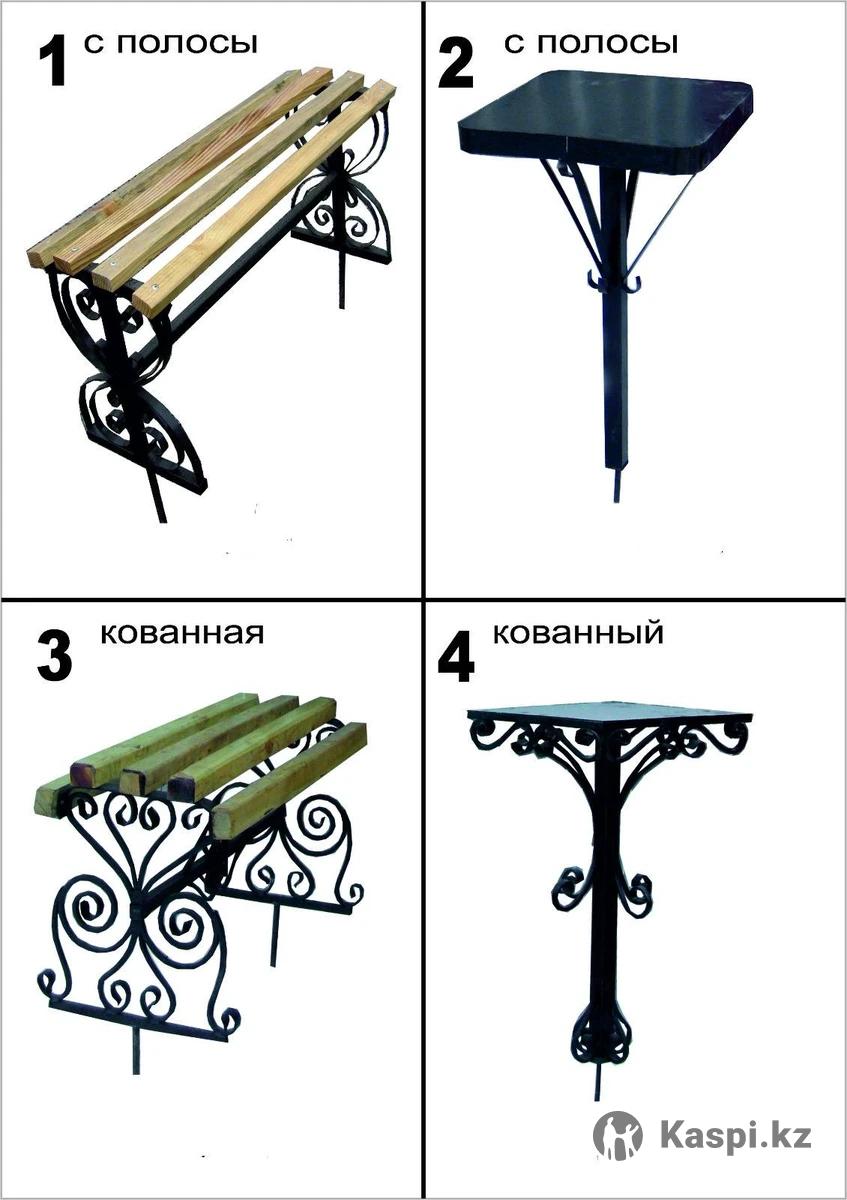 1 с полосы

2 с полосы

3 кованная

4 кованный

Kaspi.kz