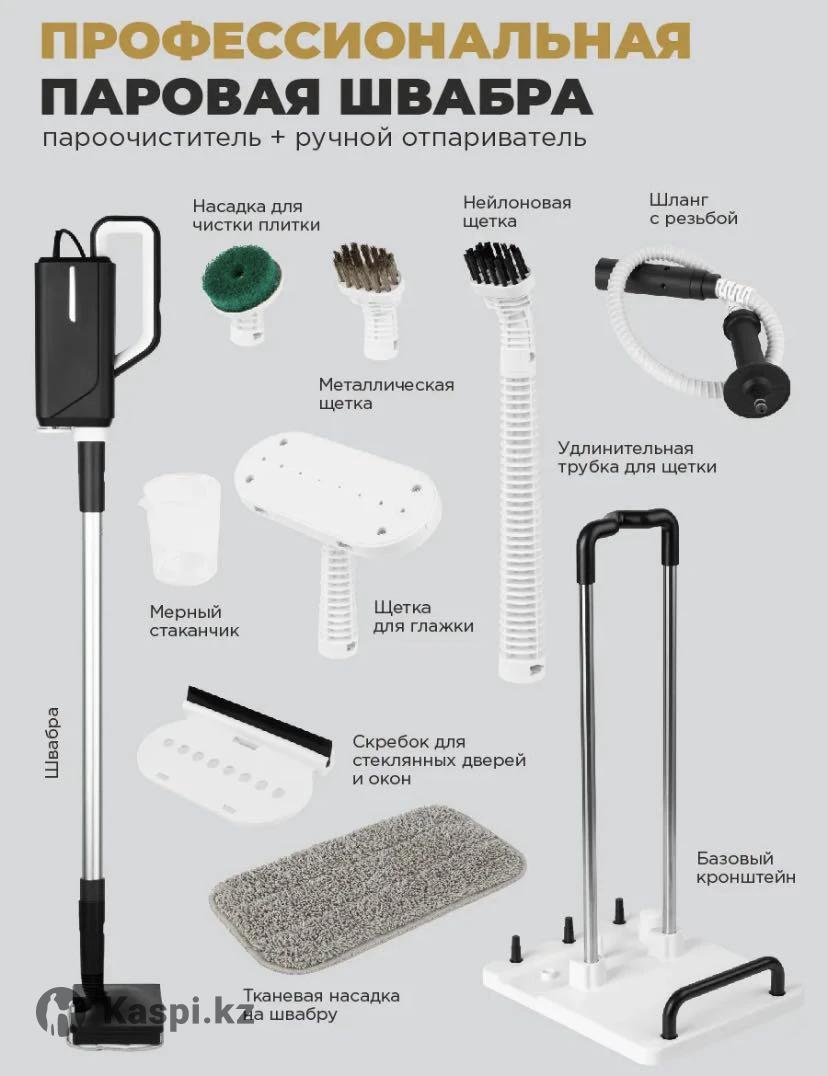 ПРОФЕССИОНАЛЬНАЯ
ПАРОВАЯ ШВАБРА
пароочиститель + ручной отпариватель

Насадка для чистки плитки

Нейлоновая щетка

Шланг с резьбой

Металлическая щетка

Удлинительная трубка для щетки

Мерный стаканчик

Щетка для глажки

Швабра

Скребок для стеклянных дверей и окон

Базовый кронштейн

Тканевая насадка на швабру

Kaspi.kz