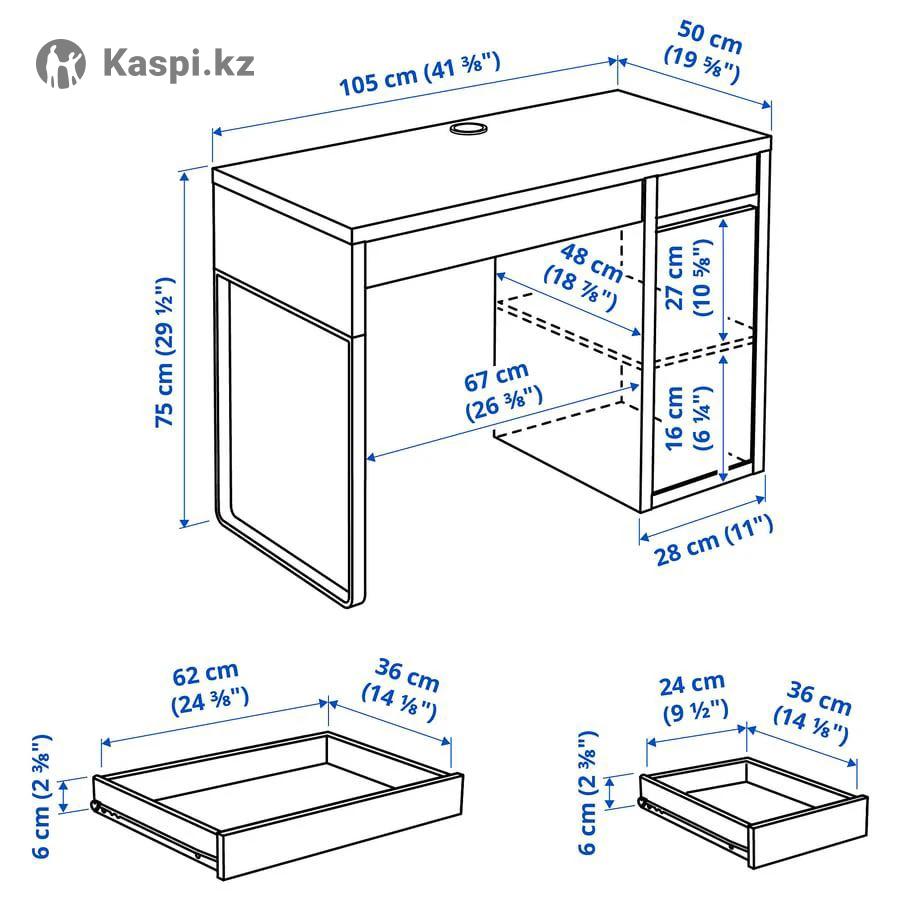 Kaspi.kz

105 cm (41 ⅜")

50 cm (19 ⅝")

75 cm (29 ½")

48 cm (18 ⅞")

27 cm (10 ⅝")

67 cm (26 ⅜")

16 cm (6 ¼")

28 cm (11")

62 cm (24 ⅜")

36 cm (14 ⅛")

6 cm (2 ⅜")

24 cm (9 ½")

36 cm (14 ⅛")

6 cm (2 ⅜")