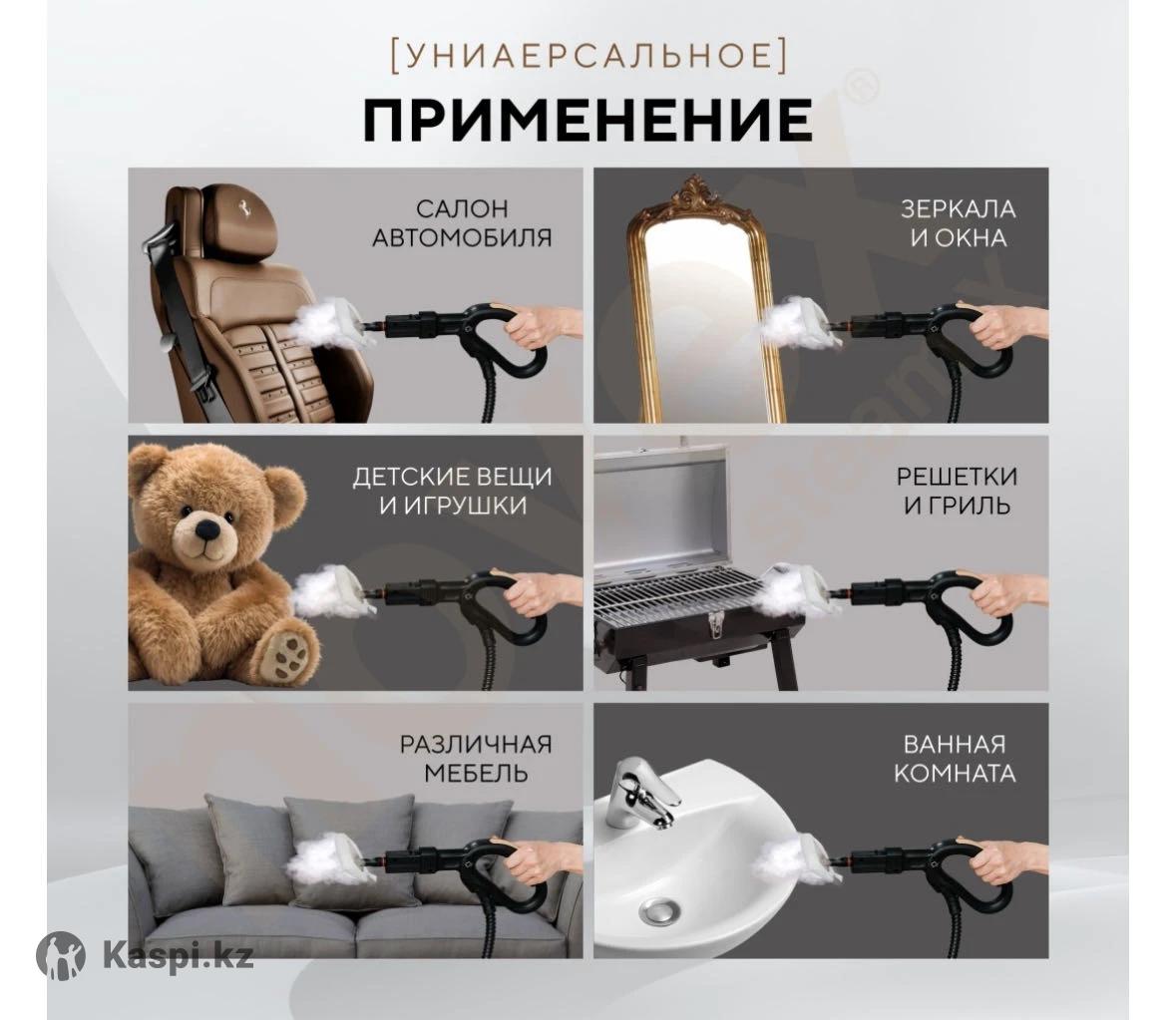 [УНИАЕРСАЛЬНОЕ]
ПРИМЕНЕНИЕ

САЛОН АВТОМОБИЛЯ

ЗЕРКАЛА И ОКНА

ДЕТСКИЕ ВЕЩИ И ИГРУШКИ

РЕШЕТКИ И ГРИЛЬ

РАЗЛИЧНАЯ МЕБЕЛЬ

ВАННАЯ КОМНАТА

Kaspi.kz