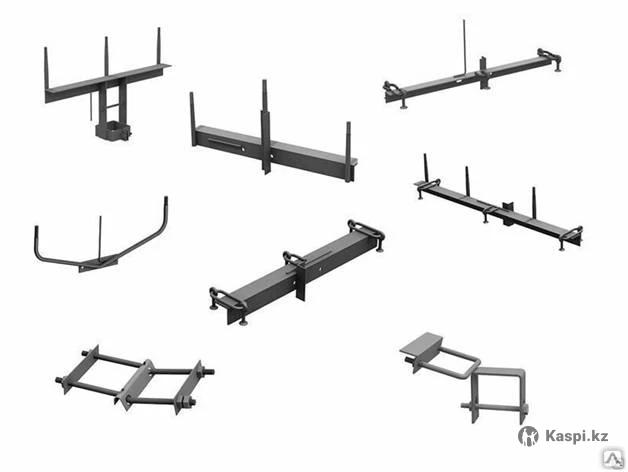 Kaspi.kz