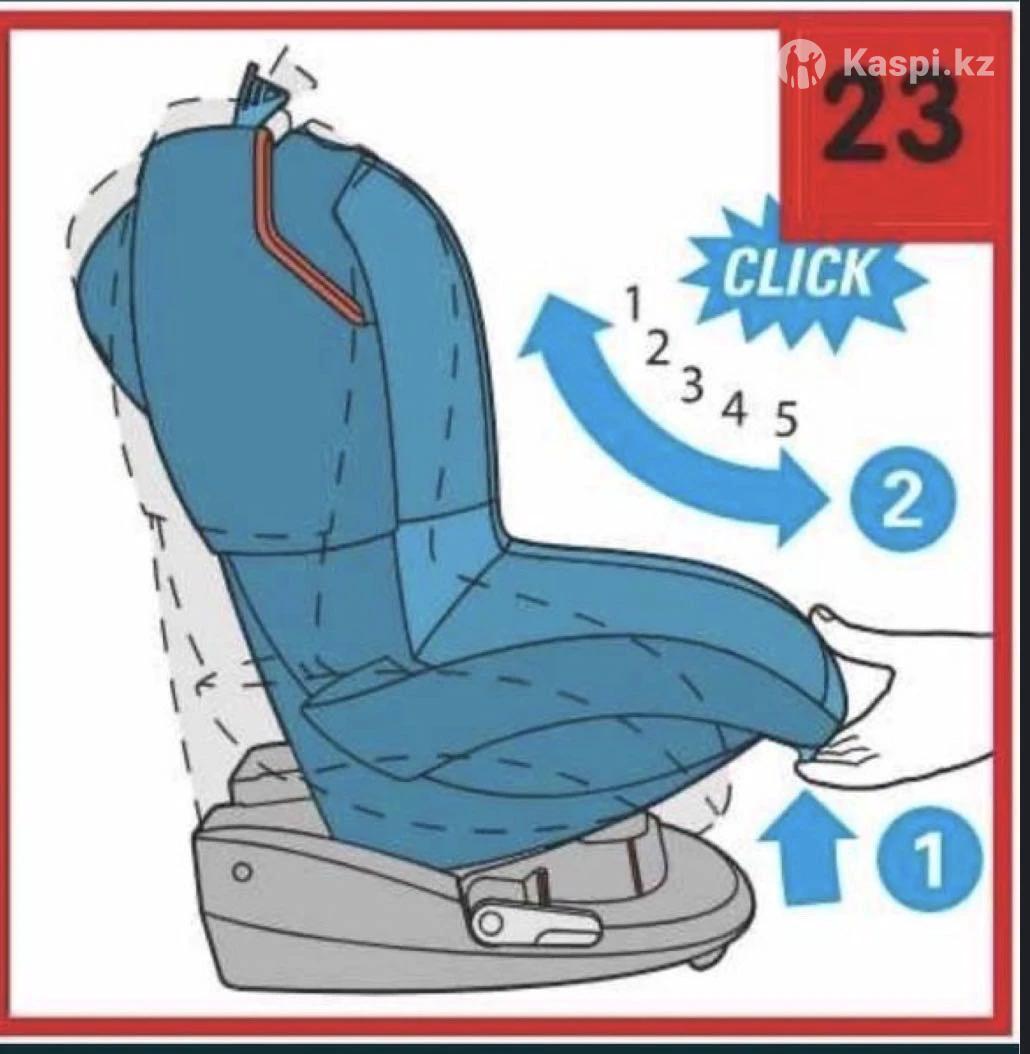 Kaspi.kz
23
CLICK
1
2
3
4
5
2
1