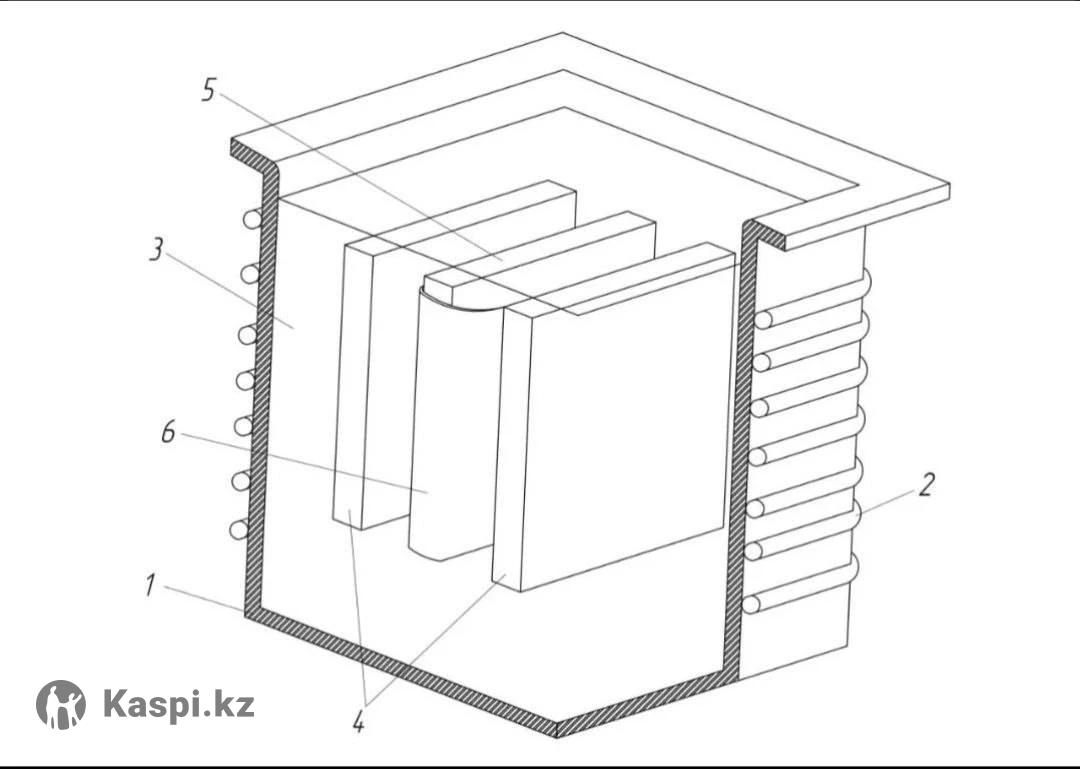 5
3
6
2
1
4
Kaspi.kz