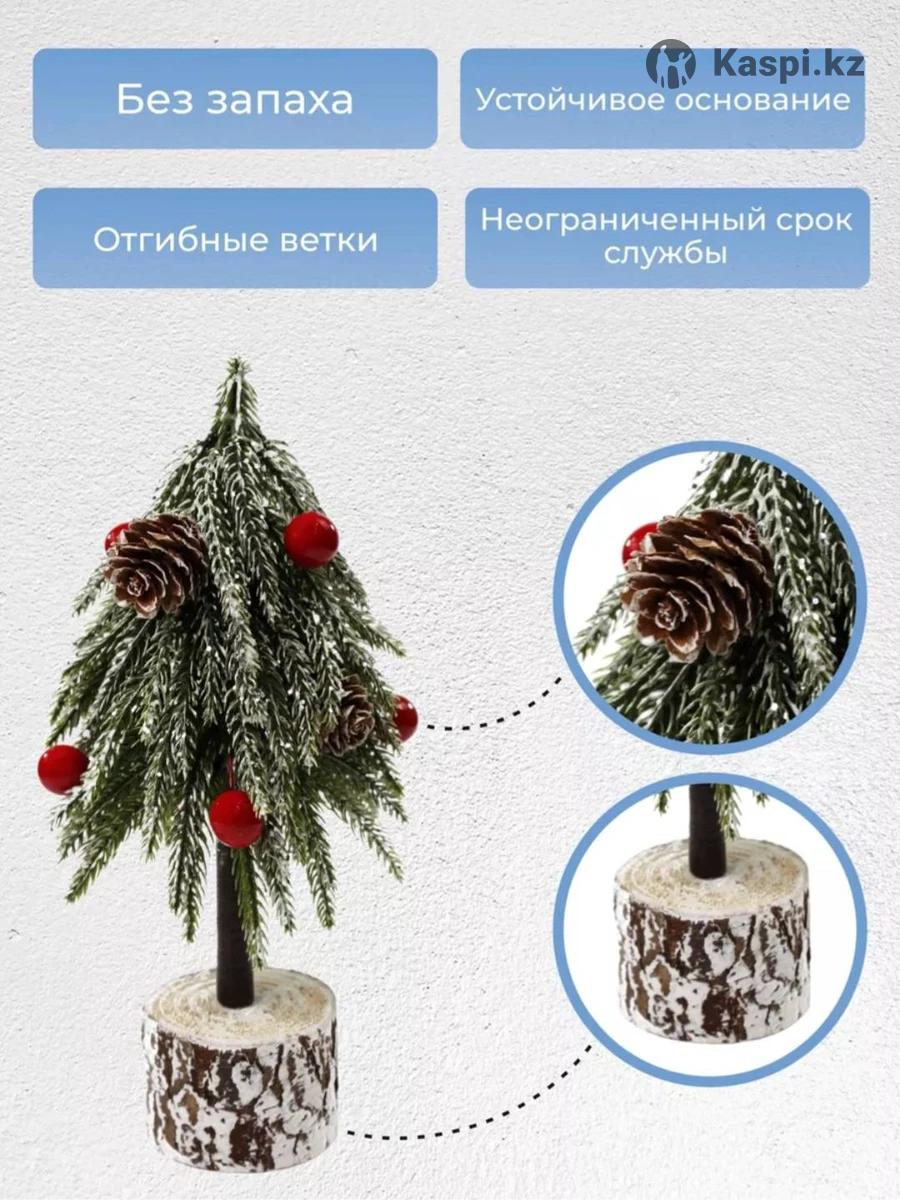 Kaspi.kz

Без запаха

Устойчивое основание

Отгибные ветки

Неограниченный срок службы