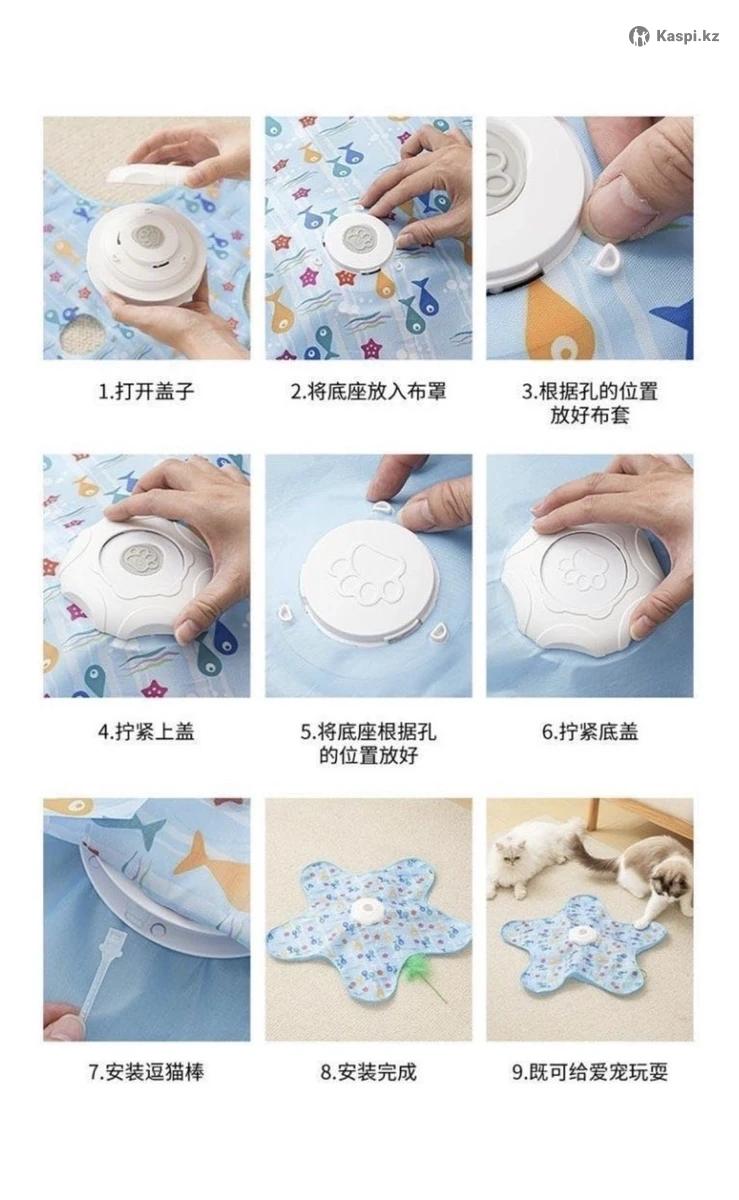 Kaspi.kz

1.打开盖子

2.将底座放入布罩

3.根据孔的位置放好布套

4.拧紧上盖

5.将底座根据孔的位置放好

6.拧紧底盖

7.安装逗猫棒

8.安装完成

9.既可给爱宠玩耍