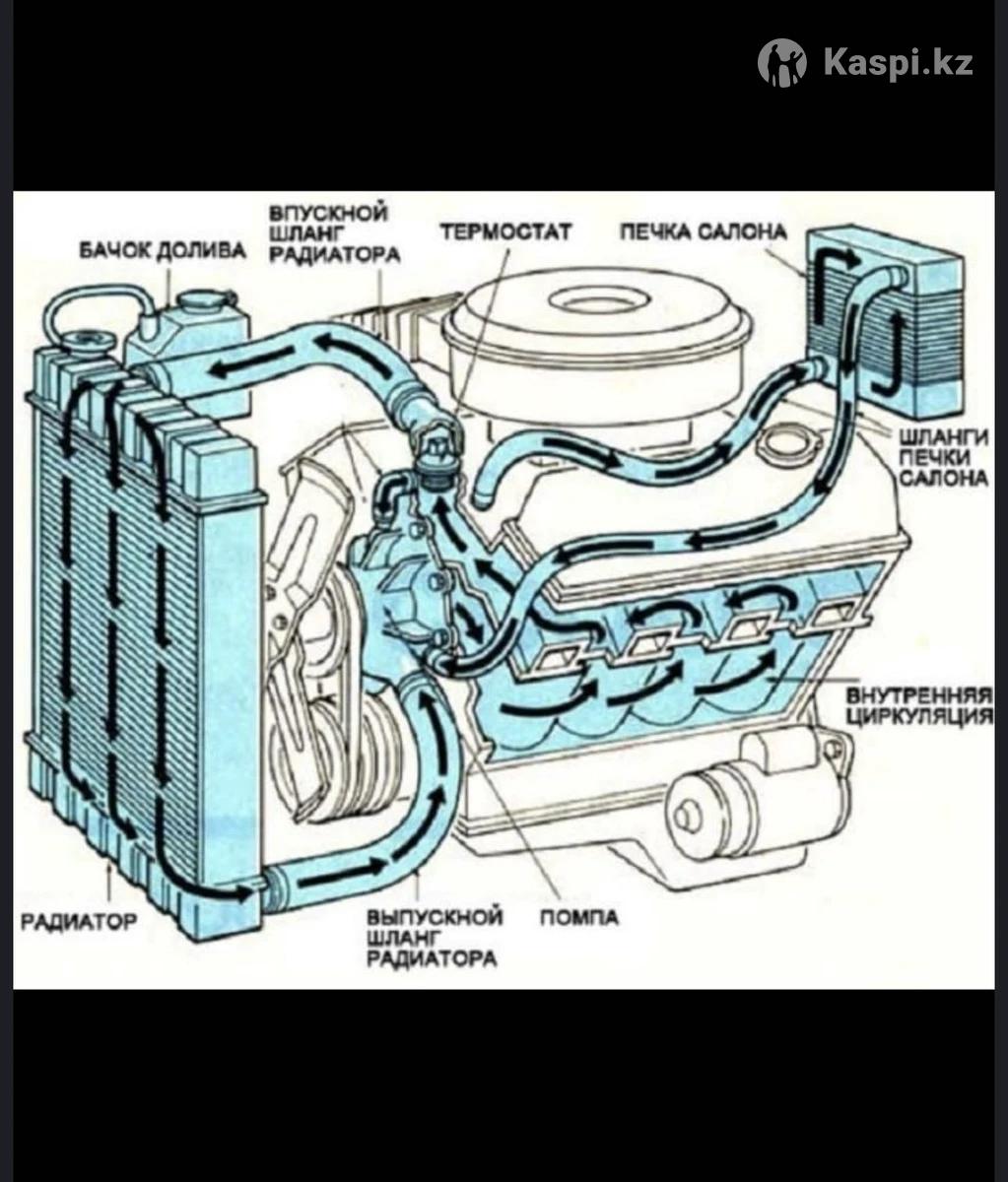 Kaspi.kz

БАЧОК ДОЛИВА

ВПУСКНОЙ ШЛАНГ РАДИАТОРА

ТЕРМОСТАТ

ПЕЧКА САЛОНА

ШЛАНГИ ПЕЧКИ САЛОНА

ВНУТРЕННЯЯ ЦИРКУЛЯЦИЯ

РАДИАТОР

ВЫПУСКНОЙ ШЛАНГ РАДИАТОРА

ПОМПА