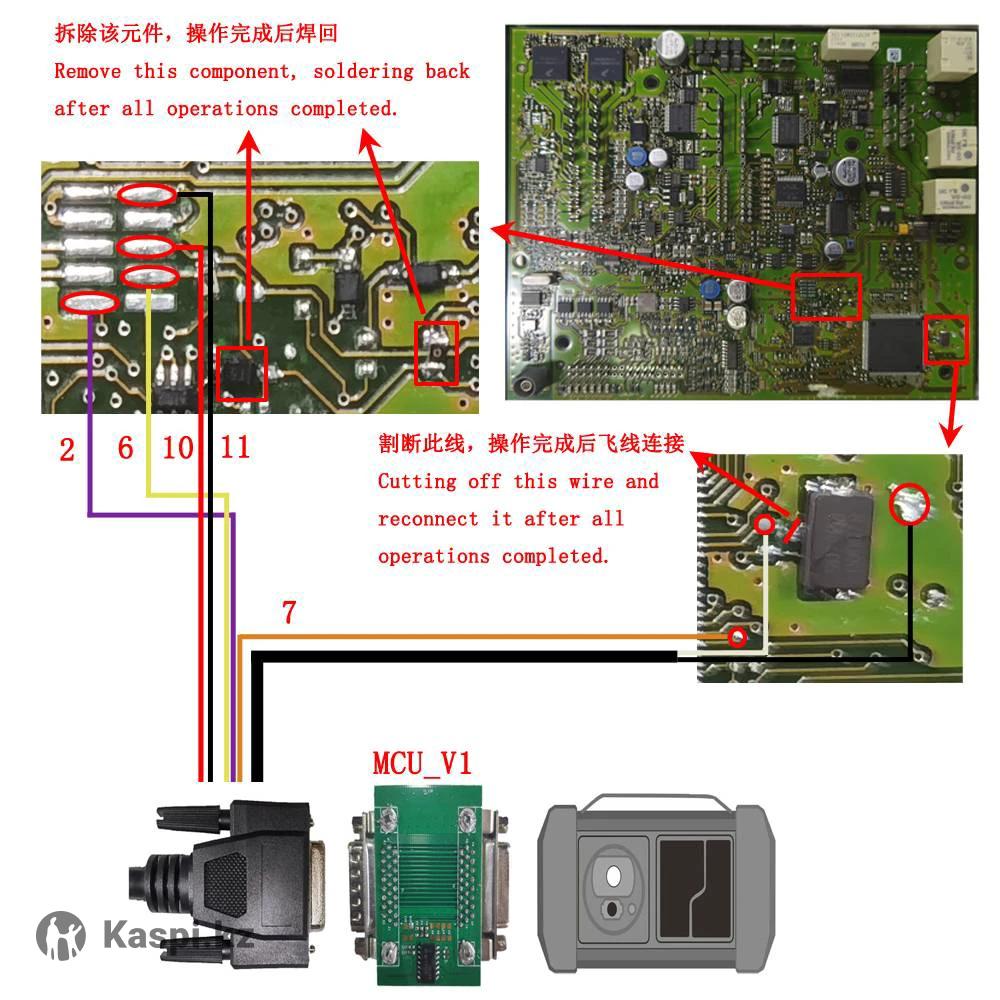 拆除该元件，操作完成后焊回
Remove this component, soldering back after all operations completed.

2 6 10 11

割断此线，操作完成后飞线连接
Cutting off this wire and reconnect it after all operations completed.

7

MCU_V1

Kaspi.kz