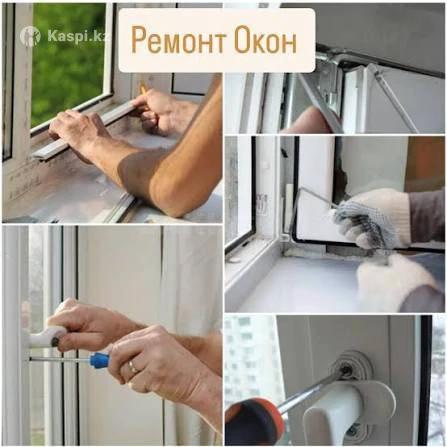 Kaspi.kz

Ремонт Окон