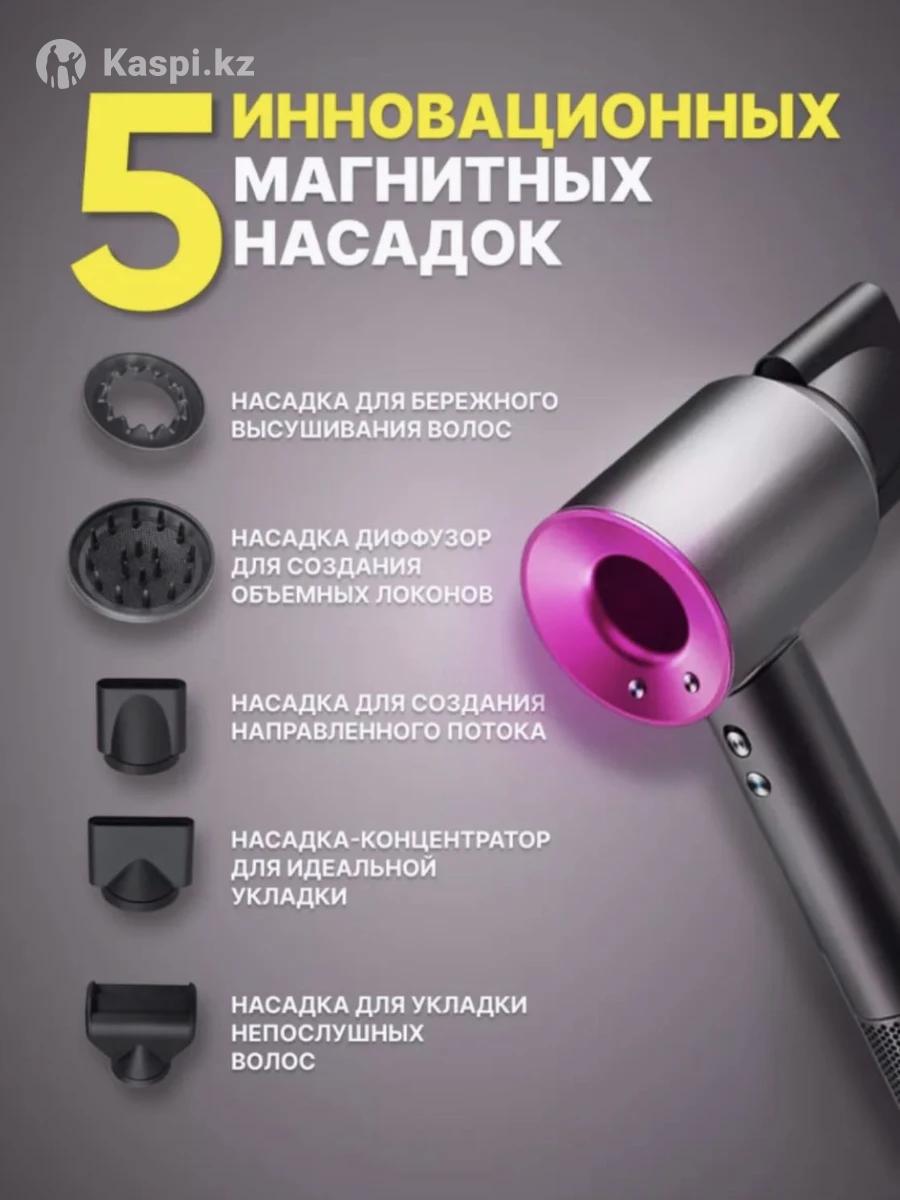 Kaspi.kz

5 ИННОВАЦИОННЫХ МАГНИТНЫХ НАСАДОК

НАСАДКА ДЛЯ БЕРЕЖНОГО ВЫСУШИВАНИЯ ВОЛОС

НАСАДКА ДИФФУЗОР ДЛЯ СОЗДАНИЯ ОБЪЕМНЫХ ЛОКОНОВ

НАСАДКА ДЛЯ СОЗДАНИЯ НАПРАВЛЕННОГО ПОТОКА

НАСАДКА-КОНЦЕНТРАТОР ДЛЯ ИДЕАЛЬНОЙ УКЛАДКИ

НАСАДКА ДЛЯ УКЛАДКИ НЕПОСЛУШНЫХ ВОЛОС