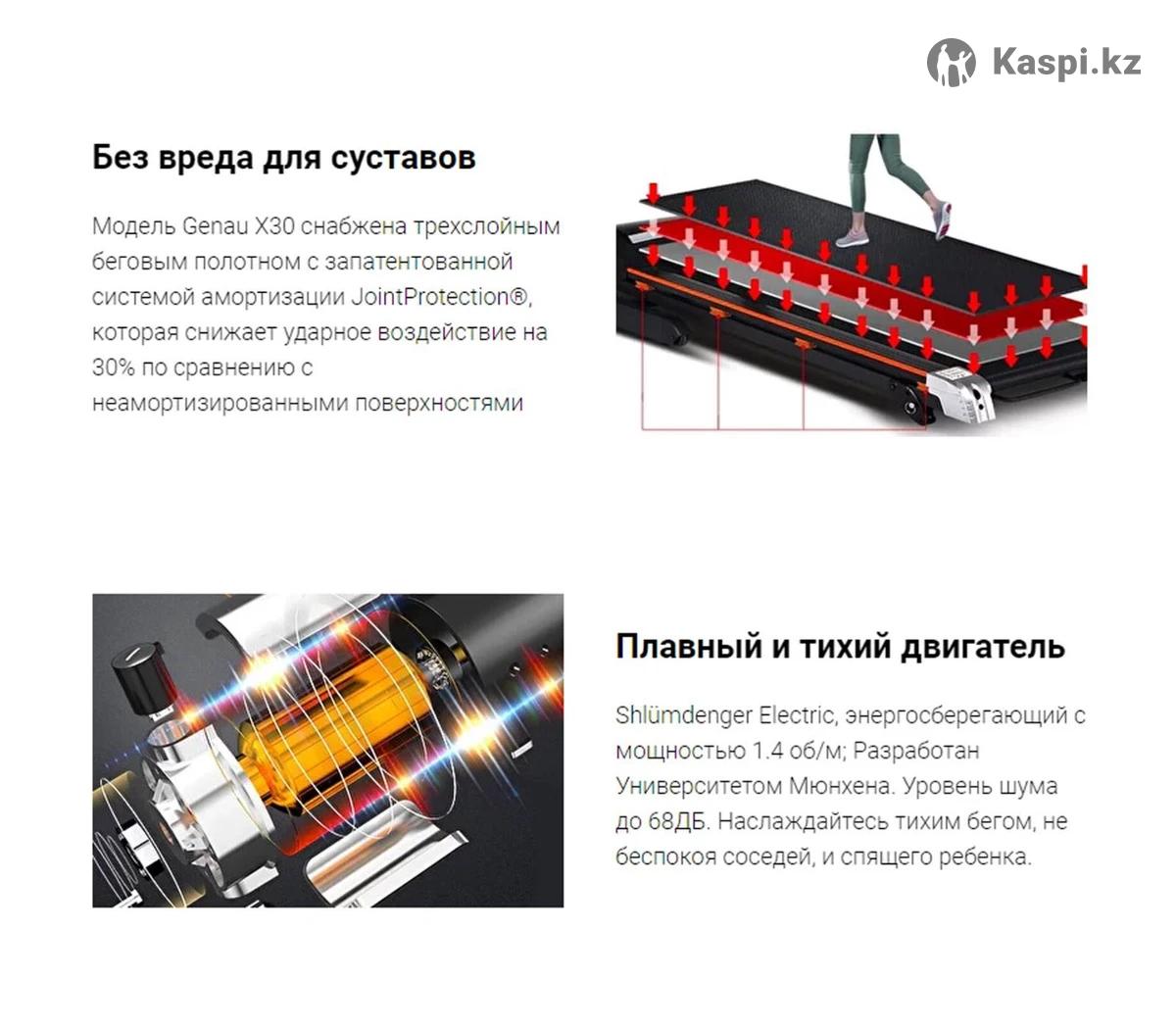 Kaspi.kz

Без вреда для суставов

Модель Genau X30 снабжена трехслойным беговым полотном с запатентованной системой амортизации JointProtection®, которая снижает ударное воздействие на 30% по сравнению с неамортизированными поверхностями

Плавный и тихий двигатель

Shlümdenger Electric, энергосберегающий с мощностью 1.4 об/м; Разработан Университетом Мюнхена. Уровень шума до 68ДБ. Наслаждайтесь тихим бегом, не беспокоя соседей, и спящего ребенка.