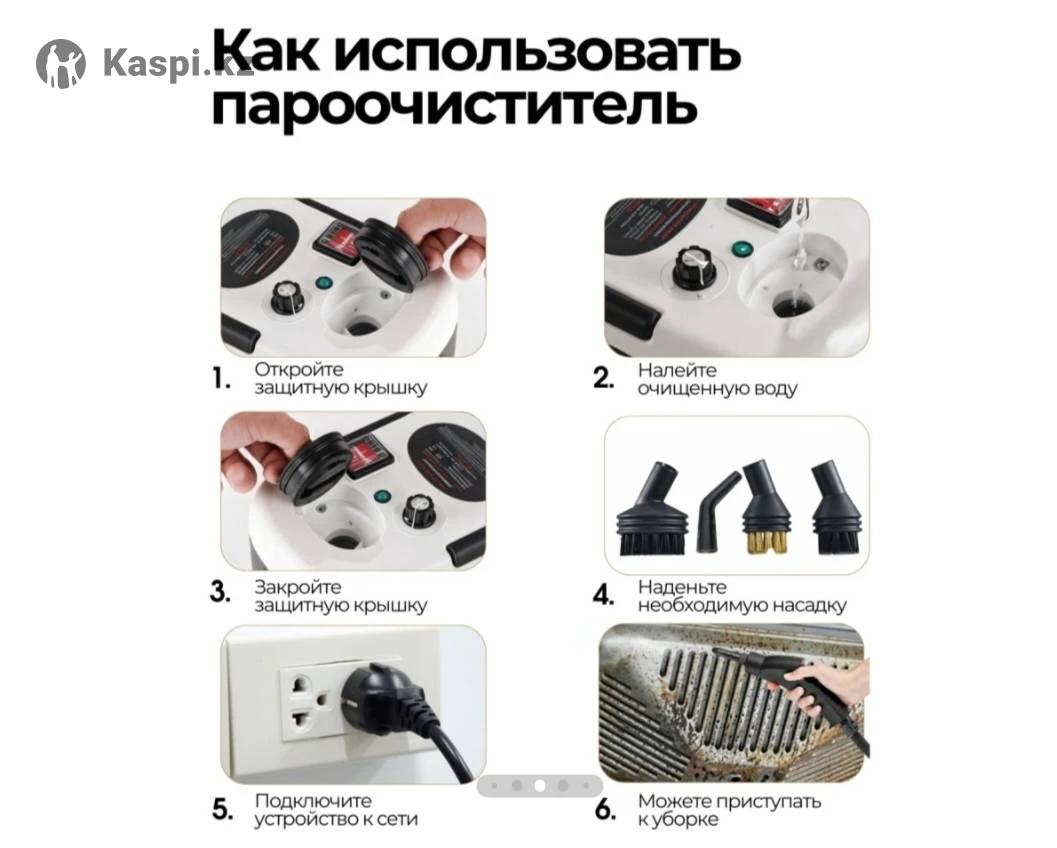 Kaspi.kz

Как использовать пароочиститель

1. Откройте защитную крышку

2. Налейте очищенную воду

3. Закройте защитную крышку

4. Наденьте необходимую насадку

5. Подключите устройство к сети

6. Можете приступать к уборке