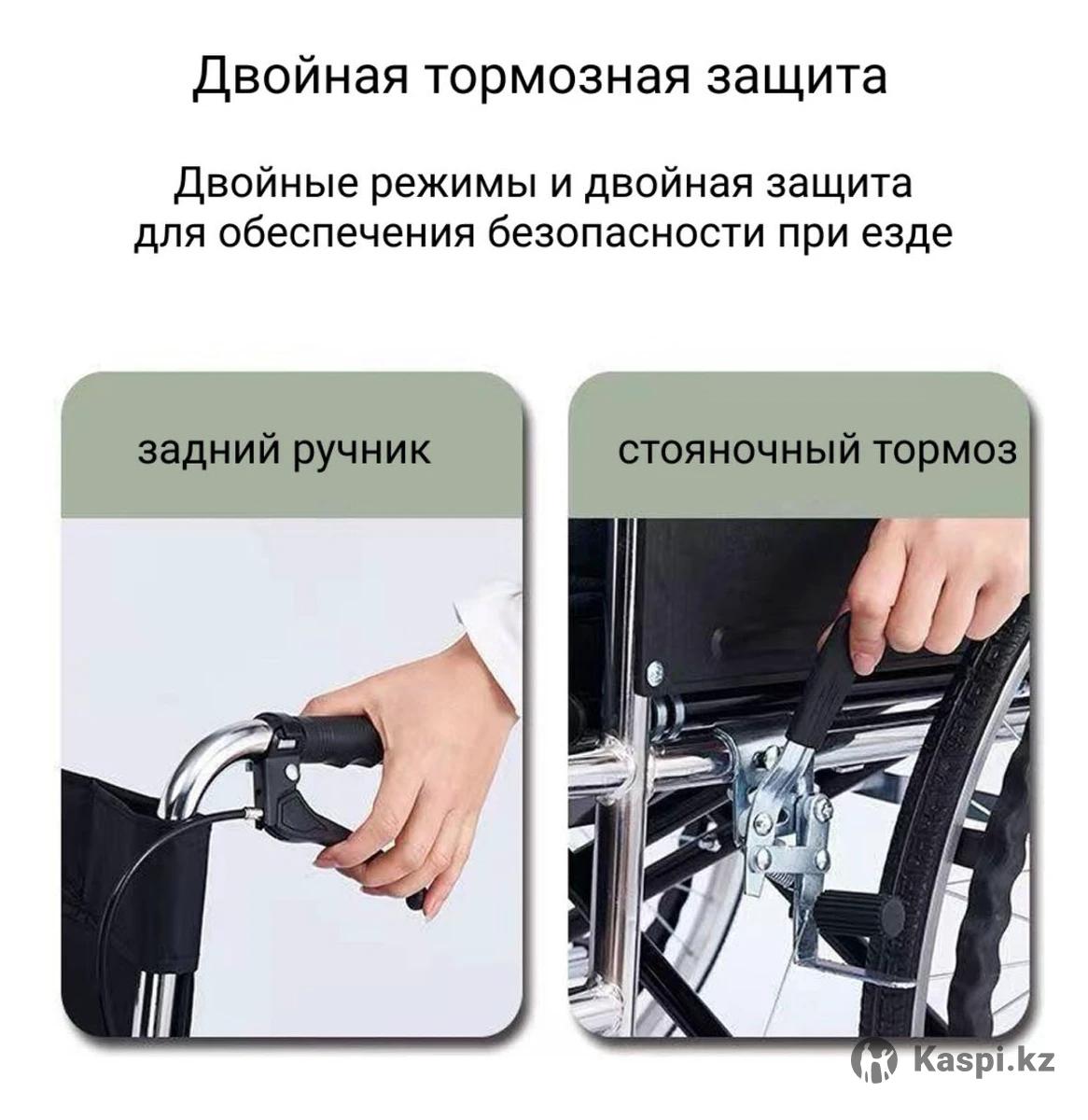 Двойная тормозная защита

Двойные режимы и двойная защита для обеспечения безопасности при езде

задний ручник

стояночный тормоз

Kaspi.kz