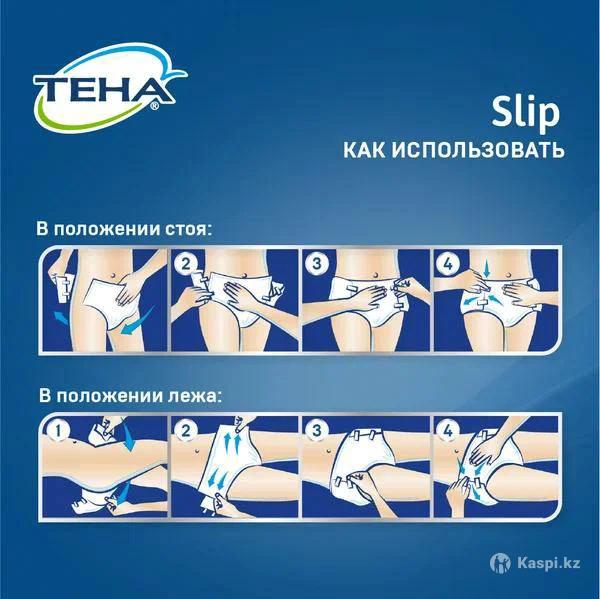 TENA®

Slip
КАК ИСПОЛЬЗОВАТЬ

В положении стоя:

2

3

4

В положении лежа:

1

2

3

4

Kaspi.kz