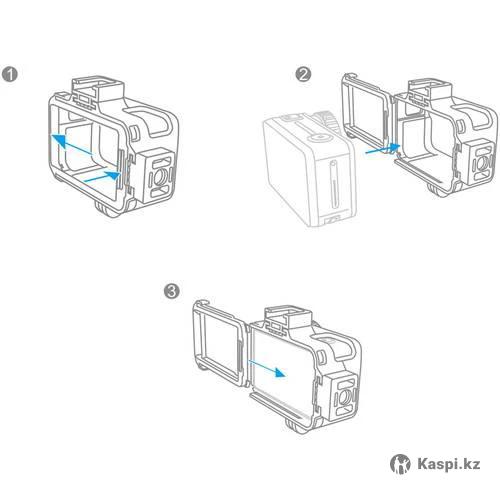 1

2

3

Kaspi.kz