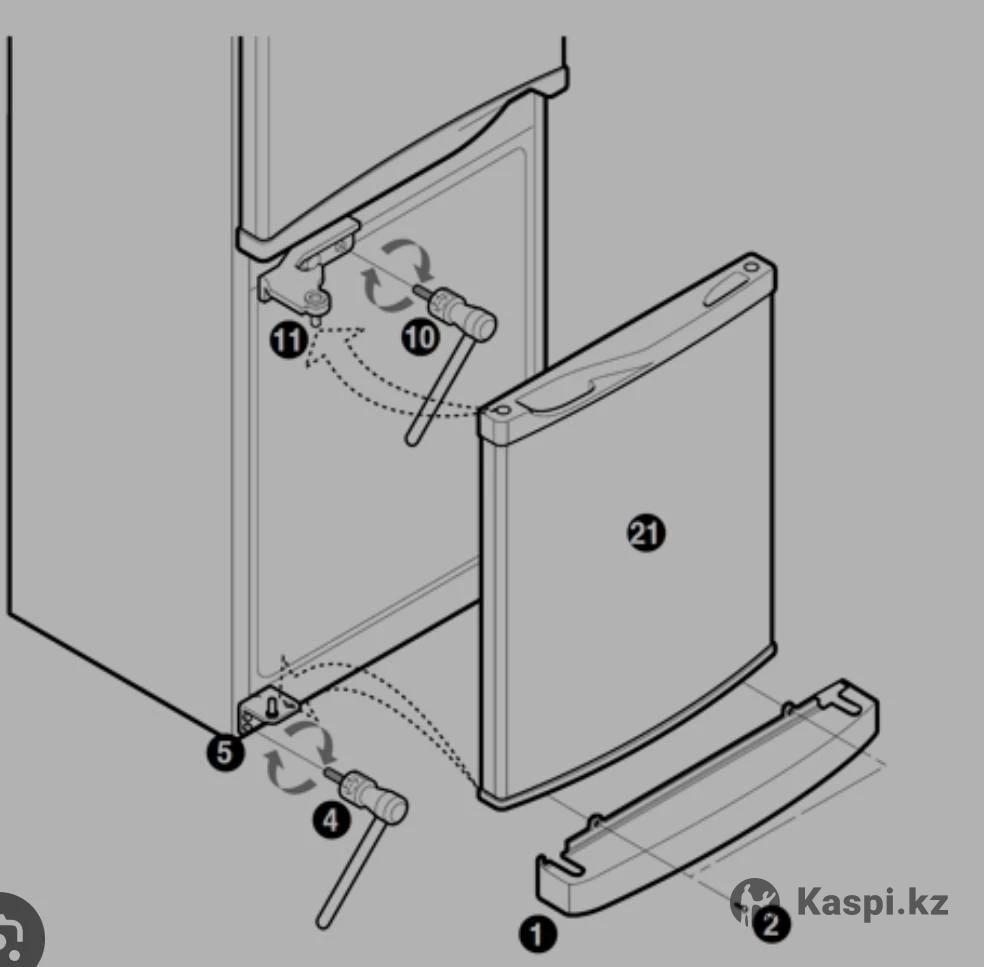 11
10
21
5
4
1
2
Kaspi.kz