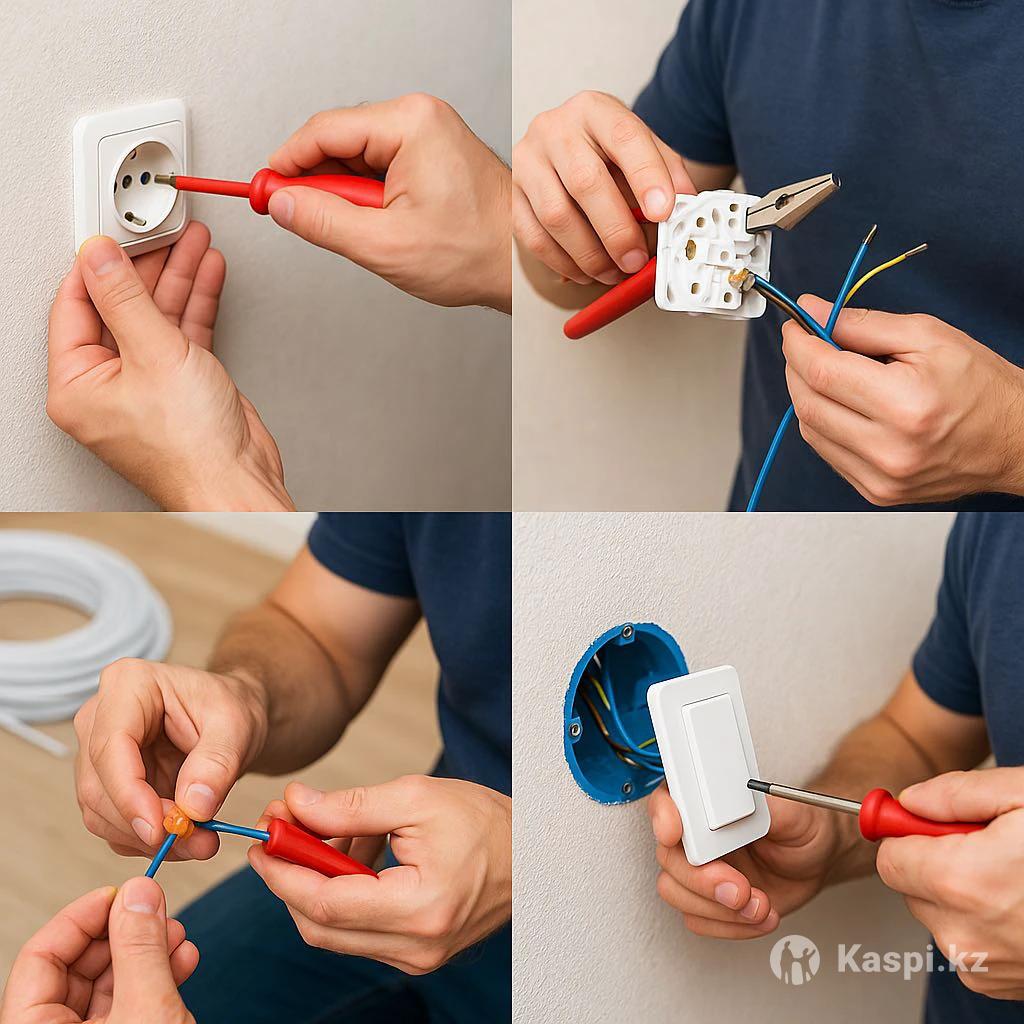 Kaspi.kz