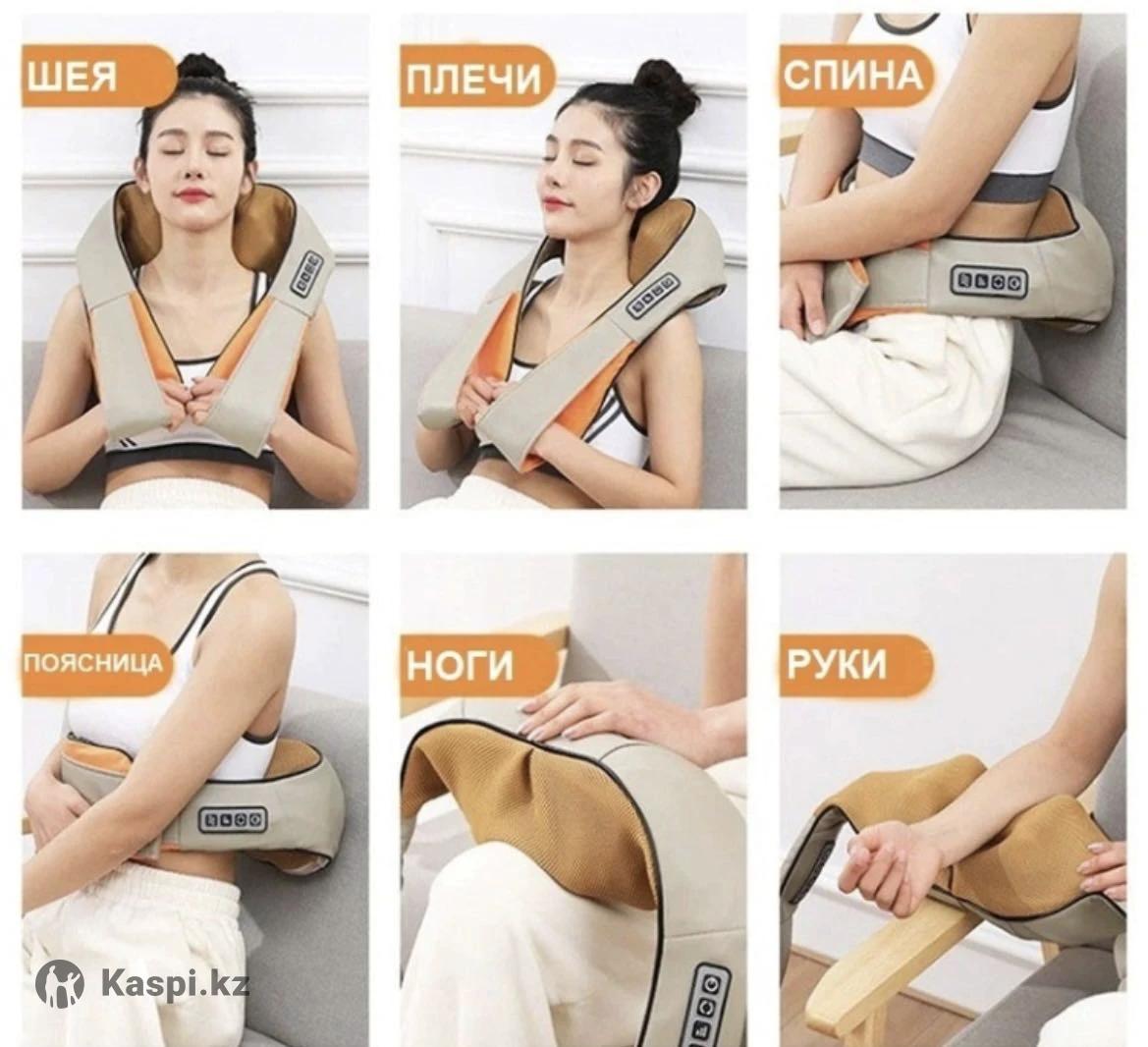 ШЕЯ

ПЛЕЧИ

СПИНА

ПОЯСНИЦА

НОГИ

РУКИ

Kaspi.kz