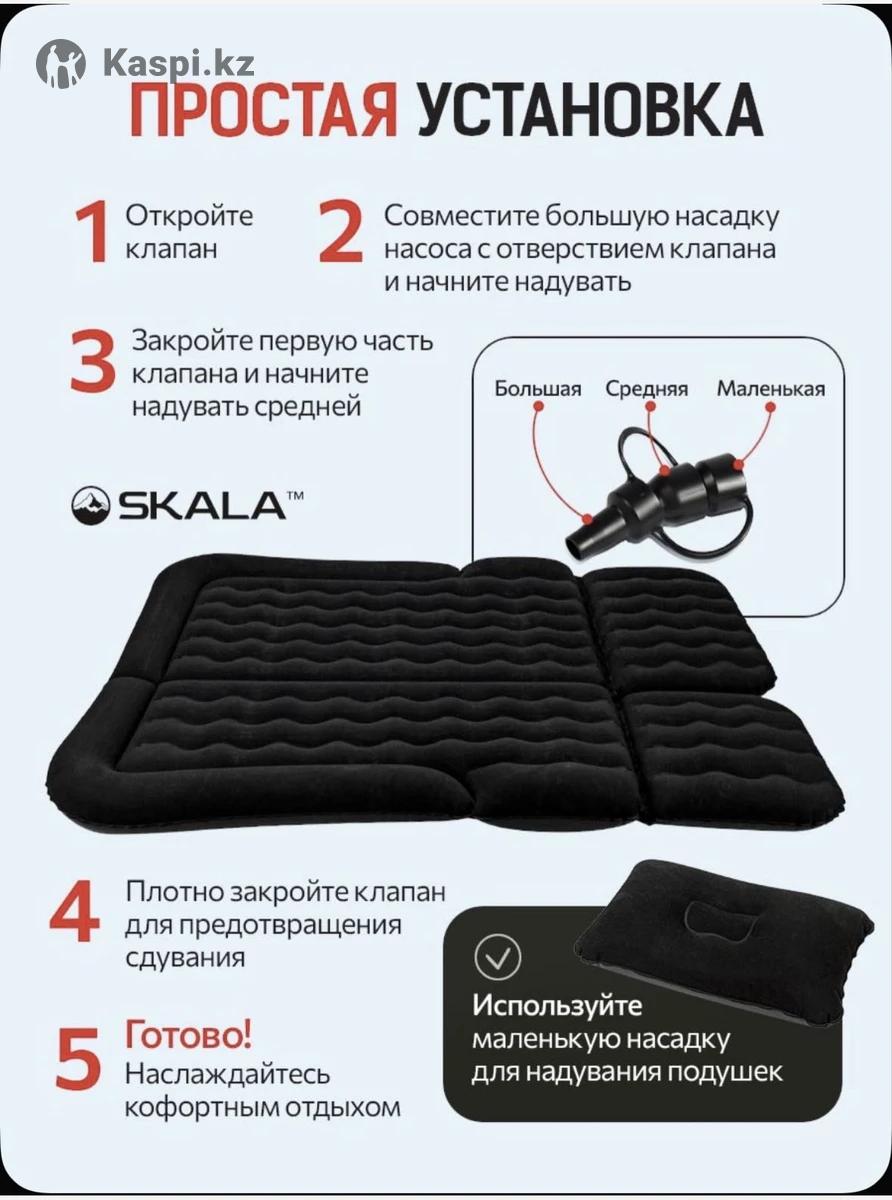 Kaspi.kz

ПРОСТАЯ УСТАНОВКА

1 Откройте клапан

2 Совместите большую насадку насоса с отверствием клапана и начните надувать

3 Закройте первую часть клапана и начните надувать средней

Большая Средняя Маленькая

SKALA™

4 Плотно закройте клапан для предотвращения сдувания

5 Готово! Наслаждайтесь кофортным отдыхом

Используйте маленькую насадку для надувания подушек