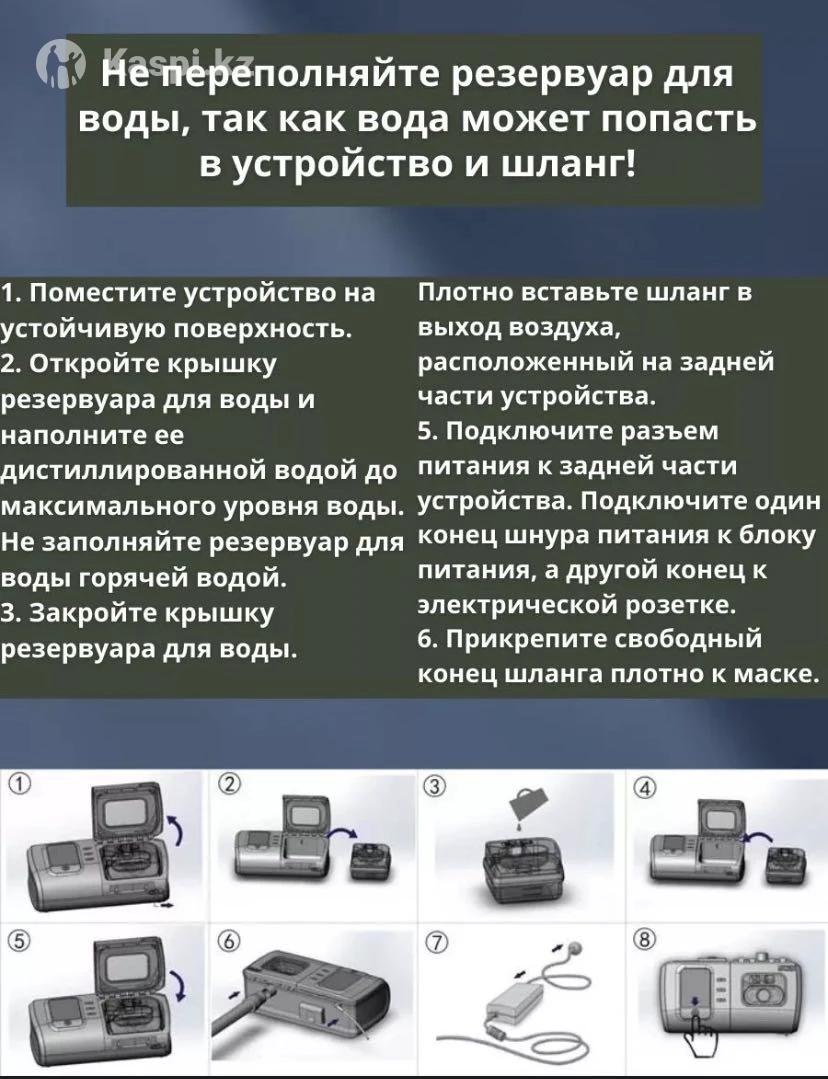 Kaspi.kz

Не переполняйте резервуар для воды, так как вода может попасть в устройство и шланг!

1. Поместите устройство на устойчивую поверхность.
2. Откройте крышку резервуара для воды и наполните ее дистиллированной водой до максимального уровня воды. Не заполняйте резервуар для воды горячей водой.
3. Закройте крышку резервуара для воды.

Плотно вставьте шланг в выход воздуха, расположенный на задней части устройства.
5. Подключите разъем питания к задней части устройства. Подключите один конец шнура питания к блоку питания, а другой конец к электрической розетке.
6. Прикрепите свободный конец шланга плотно к маске.

①
②
③
④
⑤
⑥
⑦
⑧