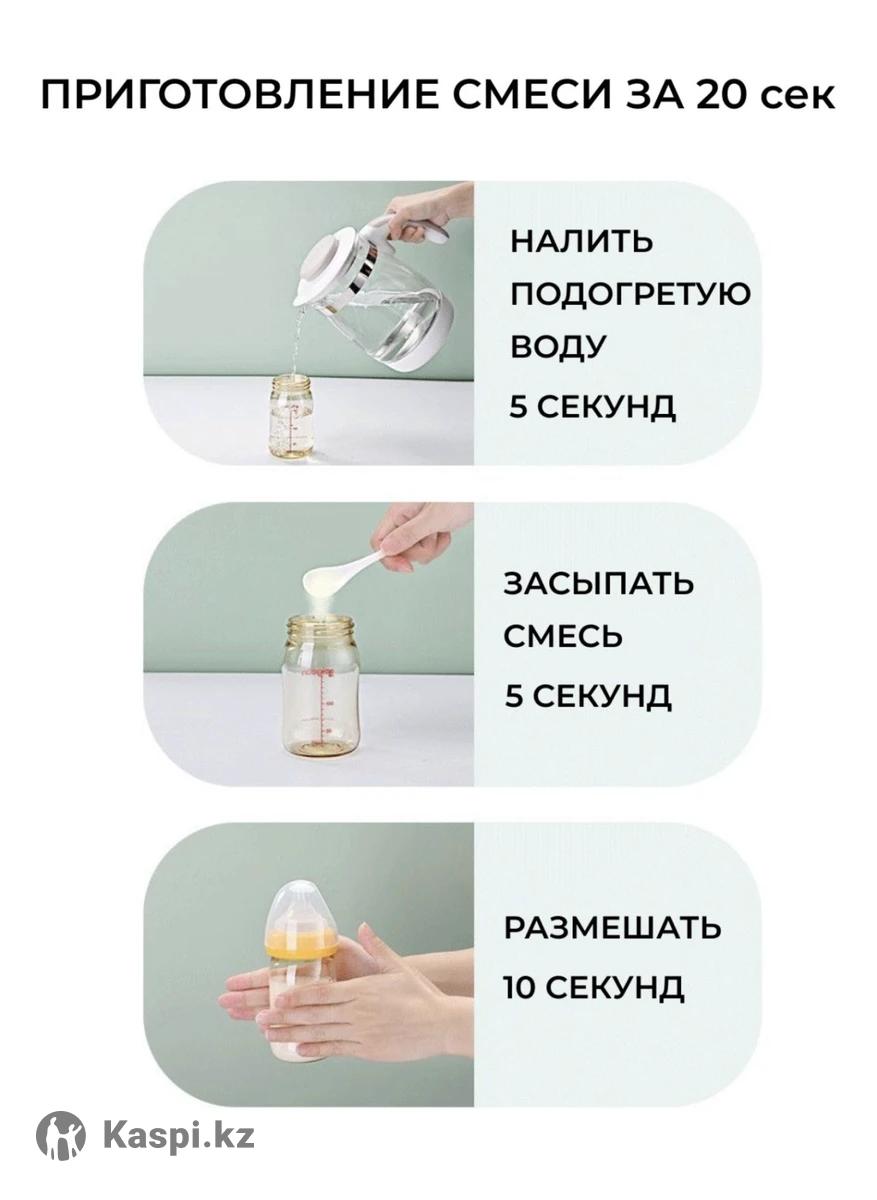 ПРИГОТОВЛЕНИЕ СМЕСИ ЗА 20 сек

НАЛИТЬ ПОДОГРЕТУЮ ВОДУ

5 СЕКУНД

ЗАСЫПАТЬ СМЕСЬ

5 СЕКУНД

РАЗМЕШАТЬ

10 СЕКУНД

Kaspi.kz