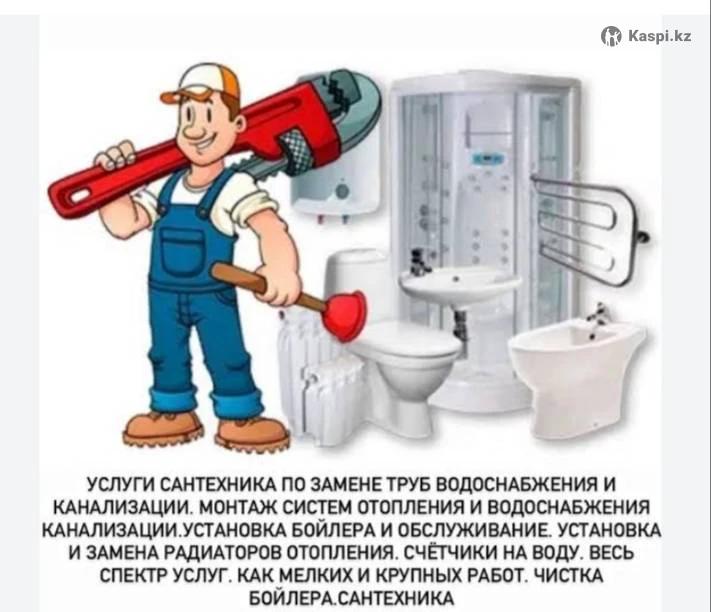 Kaspi.kz

УСЛУГИ САНТЕХНИКА ПО ЗАМЕНЕ ТРУБ ВОДОСНАБЖЕНИЯ И КАНАЛИЗАЦИИ. МОНТАЖ СИСТЕМ ОТОПЛЕНИЯ И ВОДОСНАБЖЕНИЯ КАНАЛИЗАЦИИ.УСТАНОВКА БОЙЛЕРА И ОБСЛУЖИВАНИЕ. УСТАНОВКА И ЗАМЕНА РАДИАТОРОВ ОТОПЛЕНИЯ. СЧЁТЧИКИ НА ВОДУ. ВЕСЬ СПЕКТР УСЛУГ. КАК МЕЛКИХ И КРУПНЫХ РАБОТ. ЧИСТКА БОЙЛЕРА.САНТЕХНИКА