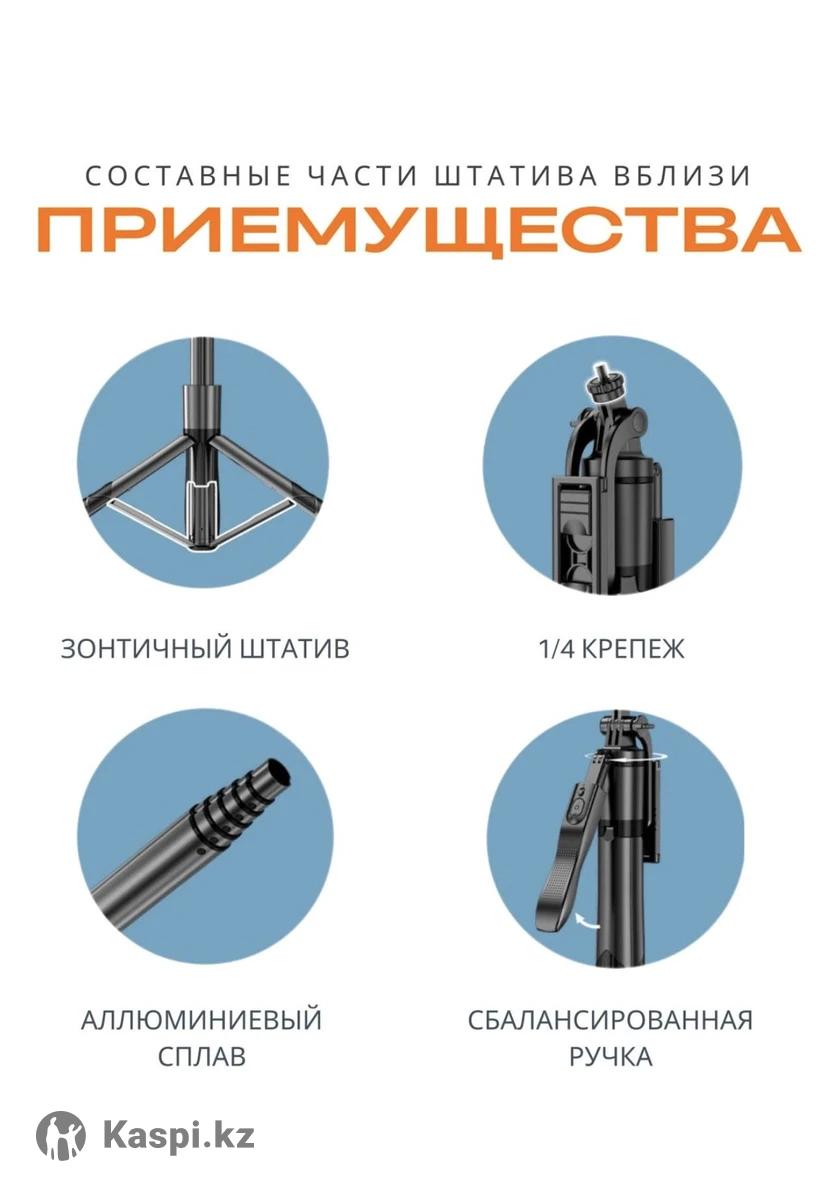 СОСТАВНЫЕ ЧАСТИ ШТАТИВА ВБЛИЗИ
ПРИЕМУЩЕСТВА

ЗОНТИЧНЫЙ ШТАТИВ

1/4 КРЕПЕЖ

АЛЛЮМИНИЕВЫЙ СПЛАВ

СБАЛАНСИРОВАННАЯ РУЧКА

Kaspi.kz