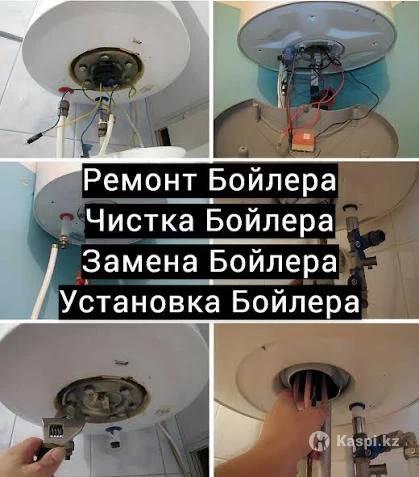 Ремонт Бойлера
Чистка Бойлера
Замена Бойлера
Установка Бойлера

Kaspi.kz