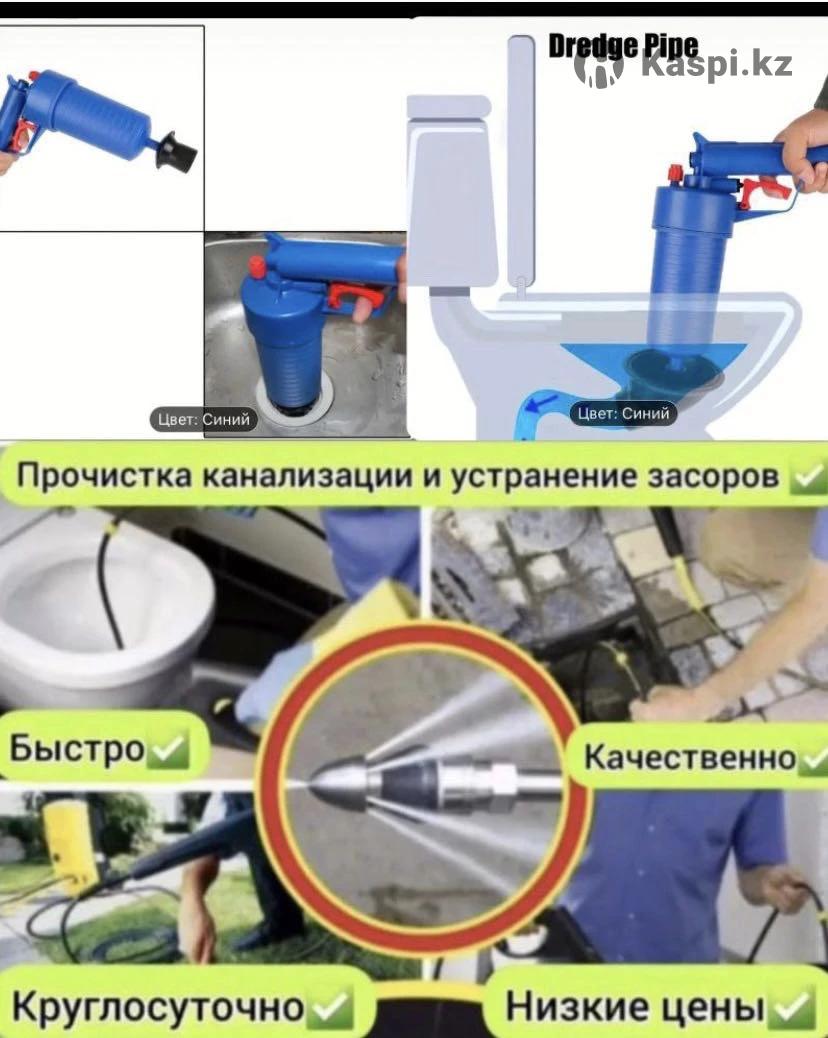 Dredge Pipe
kaspi.kz

Цвет: Синий

Цвет: Синий

Прочистка канализации и устранение засоров ✅

Быстро ✅

Качественно ✅

Круглосуточно ✅

Низкие цены ✅