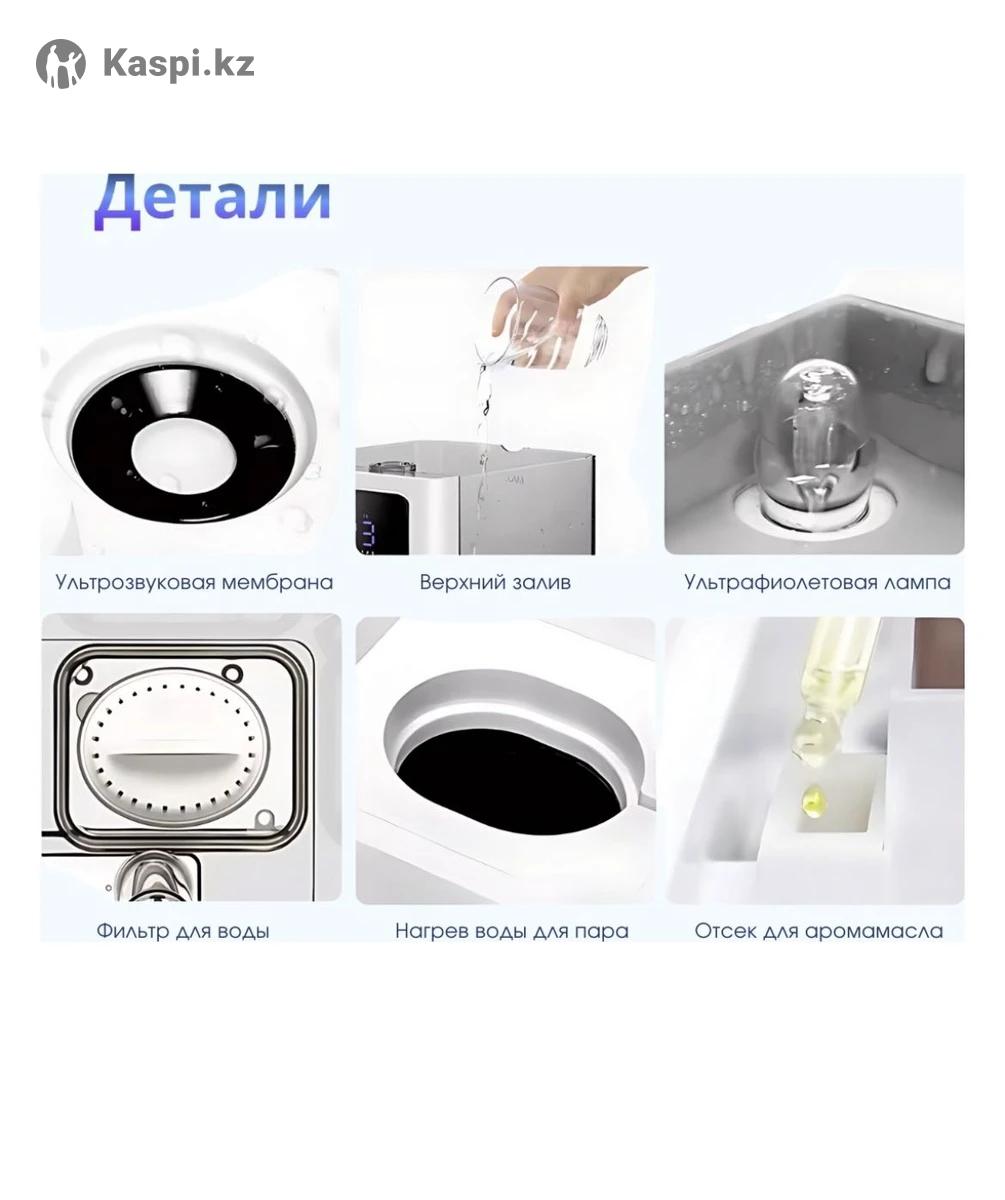 Kaspi.kz

Детали

Ультрозвуковая мембрана

Верхний залив

Ультрафиолетовая лампа

Фильтр для воды

Нагрев воды для пара

Отсек для аромамасла