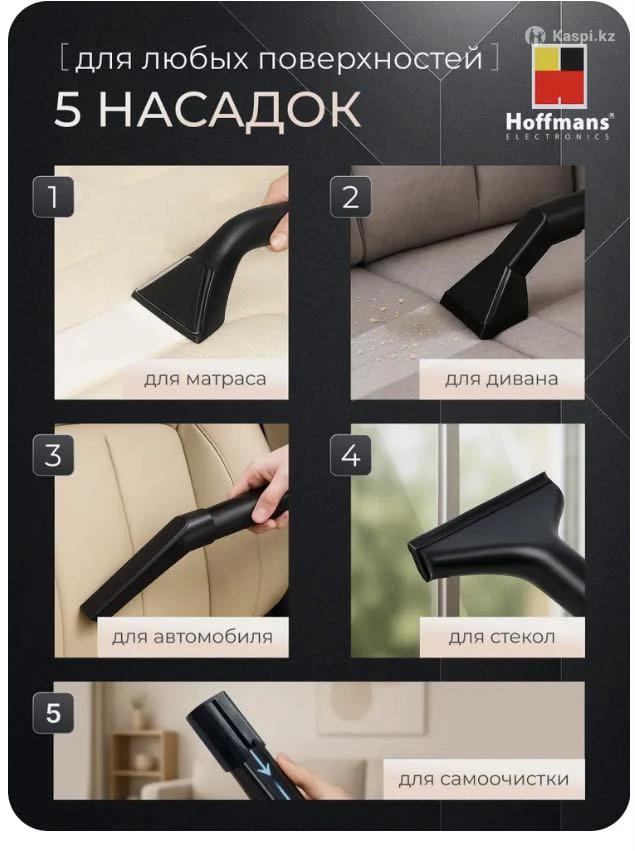 Kaspi.kz

[ для любых поверхностей ]

5 НАСАДОК

Hoffmans®
ELECTRONICS

1
для матраса

2
для дивана

3
для автомобиля

4
для стекол

5
для самоочистки