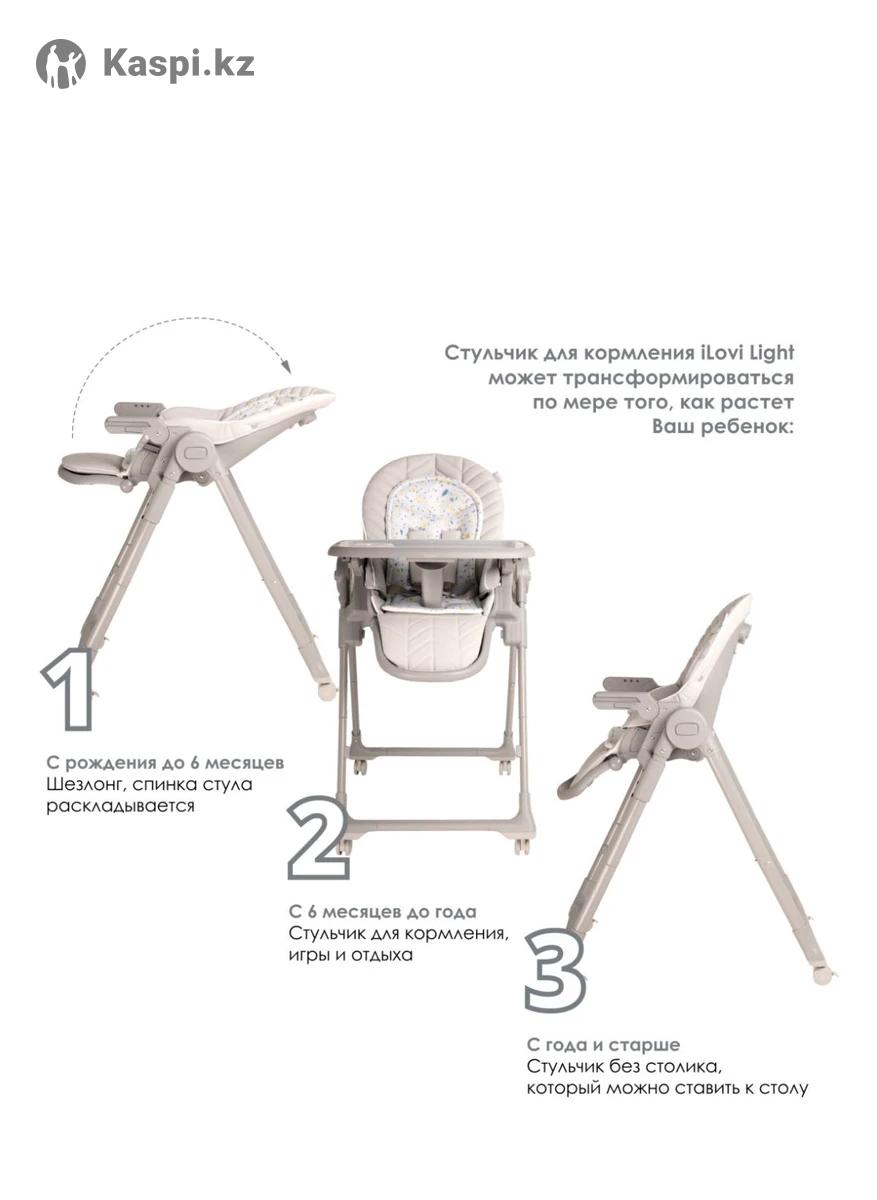 Kaspi.kz

Стульчик для кормления iLovi Light может трансформироваться по мере того, как растет Ваш ребенок:

1

С рождения до 6 месяцев
Шезлонг, спинка стула раскладывается

2

С 6 месяцев до года
Стульчик для кормления, игры и отдыха

3

С года и старше
Стульчик без столика, который можно ставить к столу