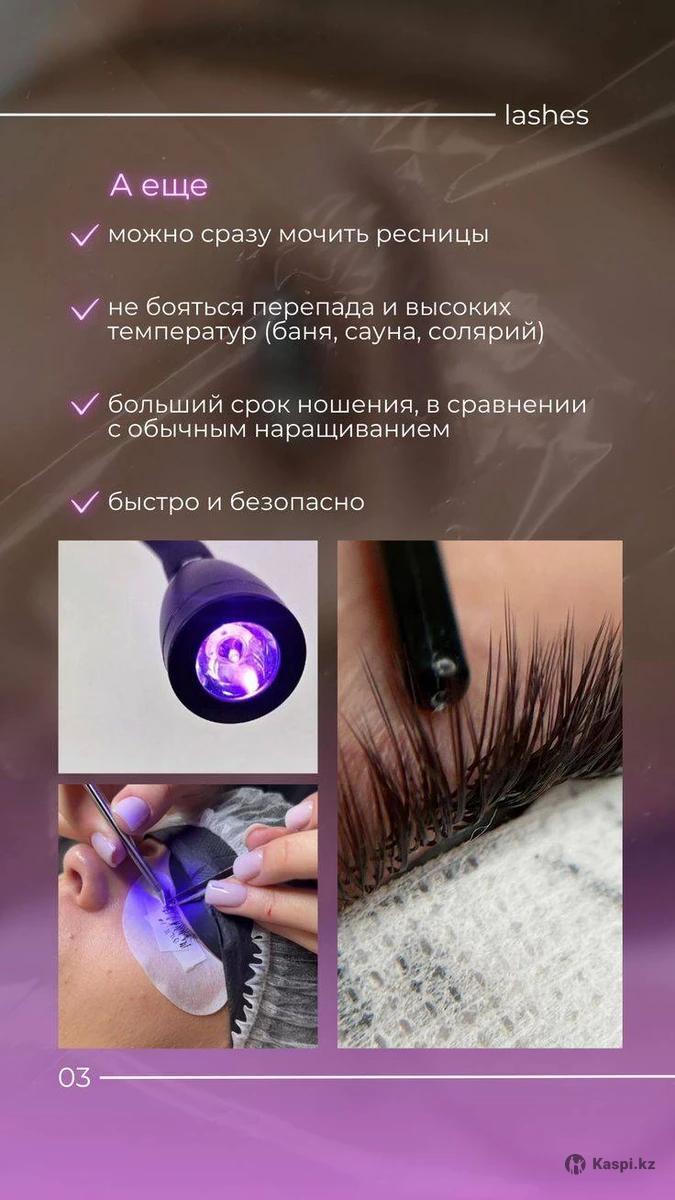 lashes

А еще

можно сразу мочить ресницы

не бояться перепада и высоких температур (баня, сауна, солярий)

больший срок ношения, в сравнении с обычным наращиванием

быстро и безопасно

03

Kaspi.kz