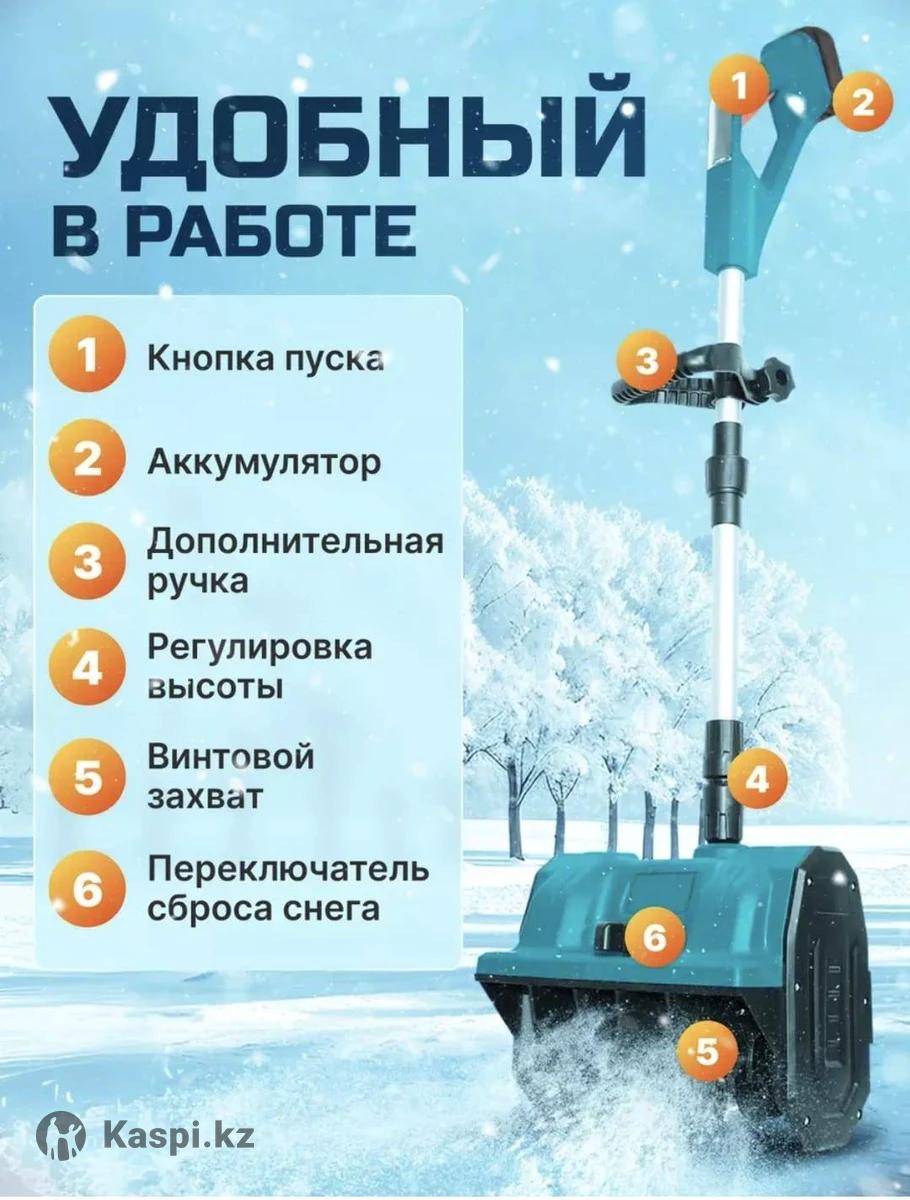 УДОБНЫЙ
В РАБОТЕ

1 Кнопка пуска

2 Аккумулятор

3 Дополнительная ручка

4 Регулировка высоты

5 Винтовой захват

6 Переключатель сброса снега

1
2
3
4
6
5

Kaspi.kz