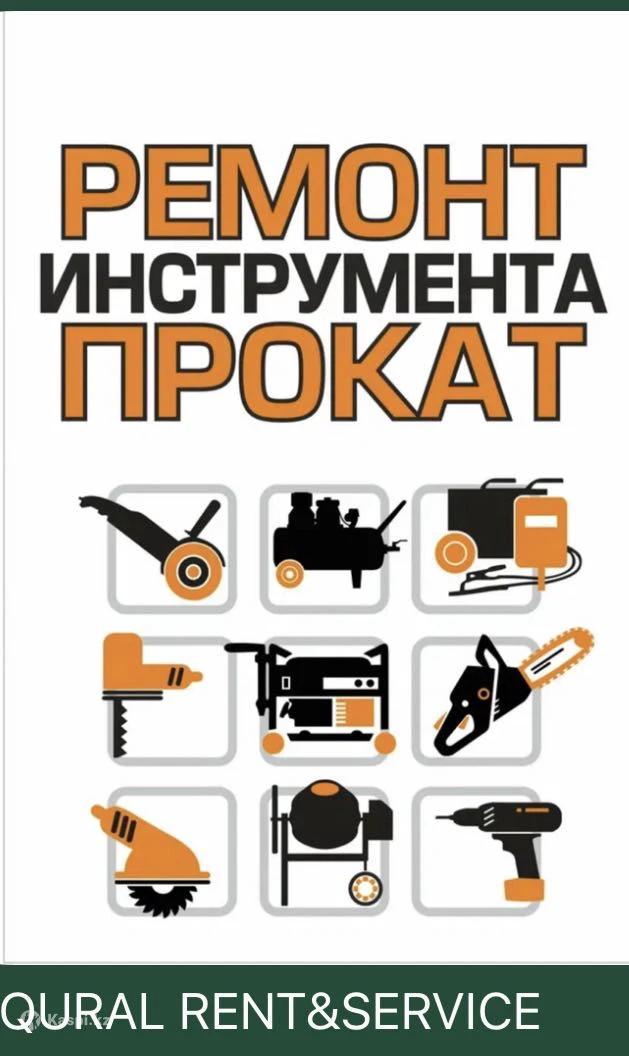 РЕМОНТ
ИНСТРУМЕНТА
ПРОКАТ

QURAL RENT&SERVICE

Kaspi.kz