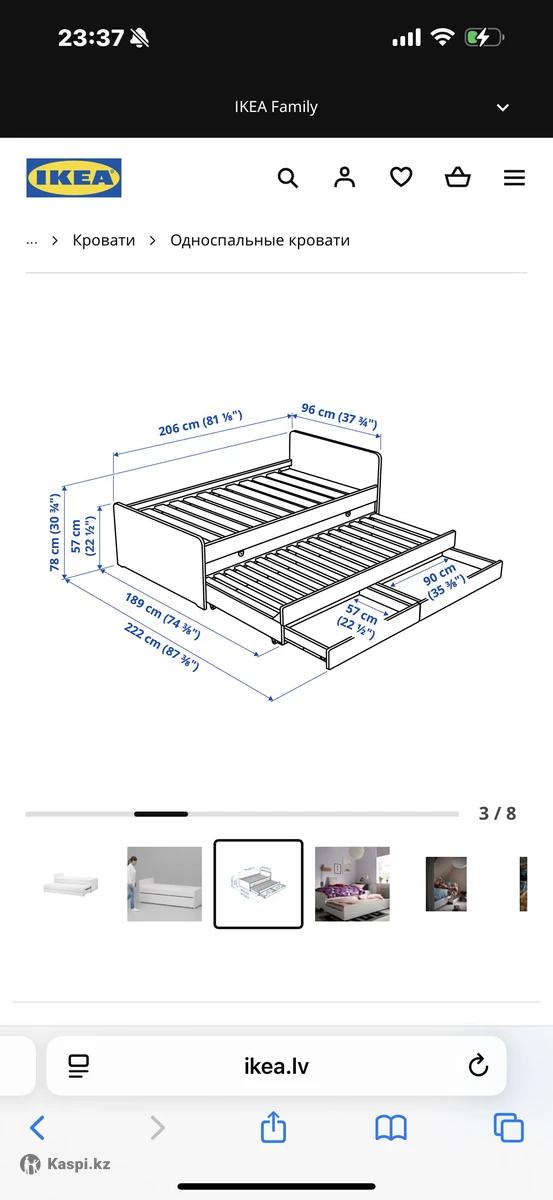 23:37

IKEA Family

IKEA

... > Кровати > Односпальные кровати

206 cm (81 ⅛")
96 cm (37 ¾")
78 cm (30 ¾")
57 cm (22 ½")
189 cm (74 ⅜")
222 cm (87 ⅜")
57 cm (22 ½")
90 cm (35 ⅜")

3 / 8

ikea.lv

Kaspi.kz