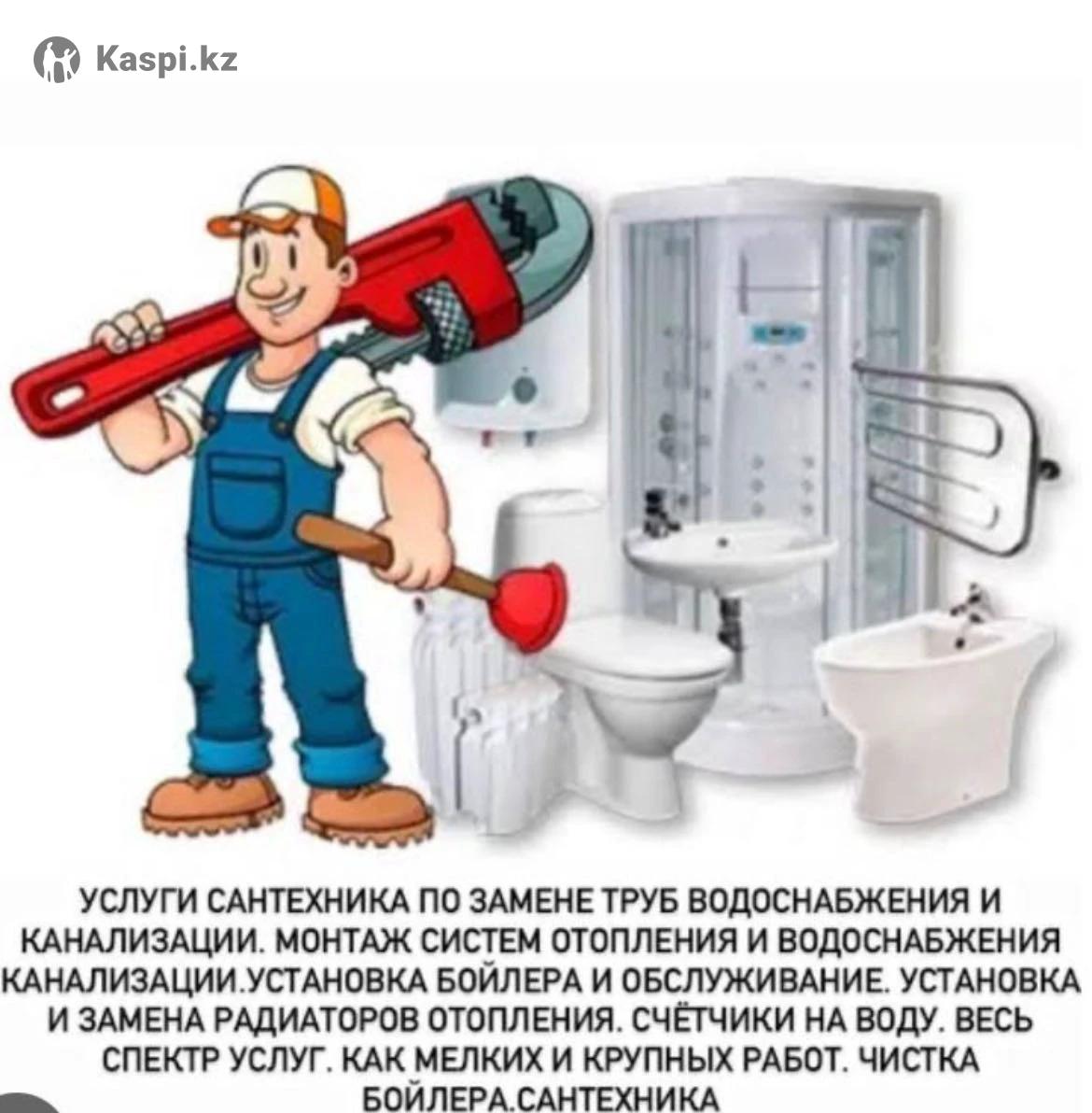 Kaspi.kz

УСЛУГИ САНТЕХНИКА ПО ЗАМЕНЕ ТРУБ ВОДОСНАБЖЕНИЯ И КАНАЛИЗАЦИИ. МОНТАЖ СИСТЕМ ОТОПЛЕНИЯ И ВОДОСНАБЖЕНИЯ КАНАЛИЗАЦИИ.УСТАНОВКА БОЙЛЕРА И ОБСЛУЖИВАНИЕ. УСТАНОВКА И ЗАМЕНА РАДИАТОРОВ ОТОПЛЕНИЯ. СЧЁТЧИКИ НА ВОДУ. ВЕСЬ СПЕКТР УСЛУГ. КАК МЕЛКИХ И КРУПНЫХ РАБОТ. ЧИСТКА БОЙЛЕРА.САНТЕХНИКА