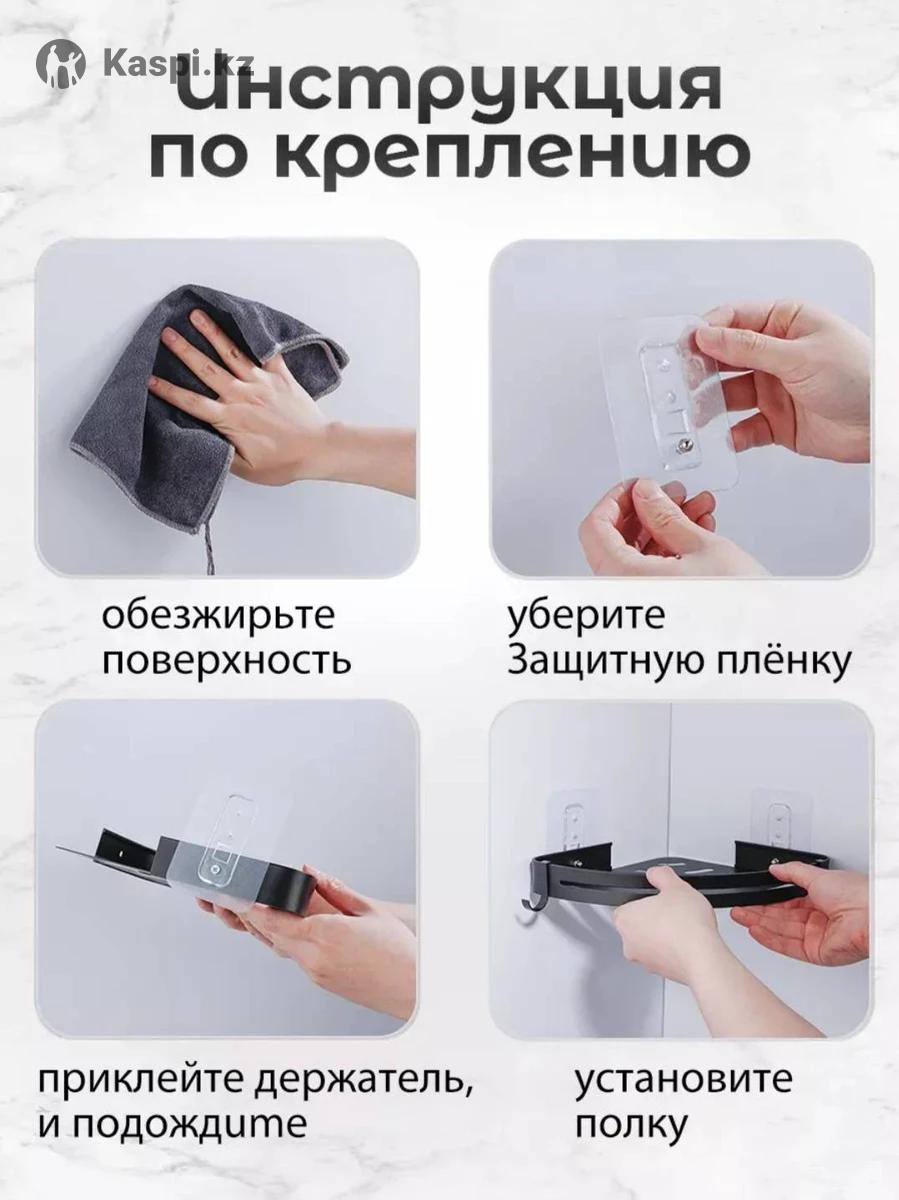 Kaspi.kz

инструкция по креплению

обезжирьте поверхность

уберите Защитную плёнку

приклейте держатель, и подождите

установите полку