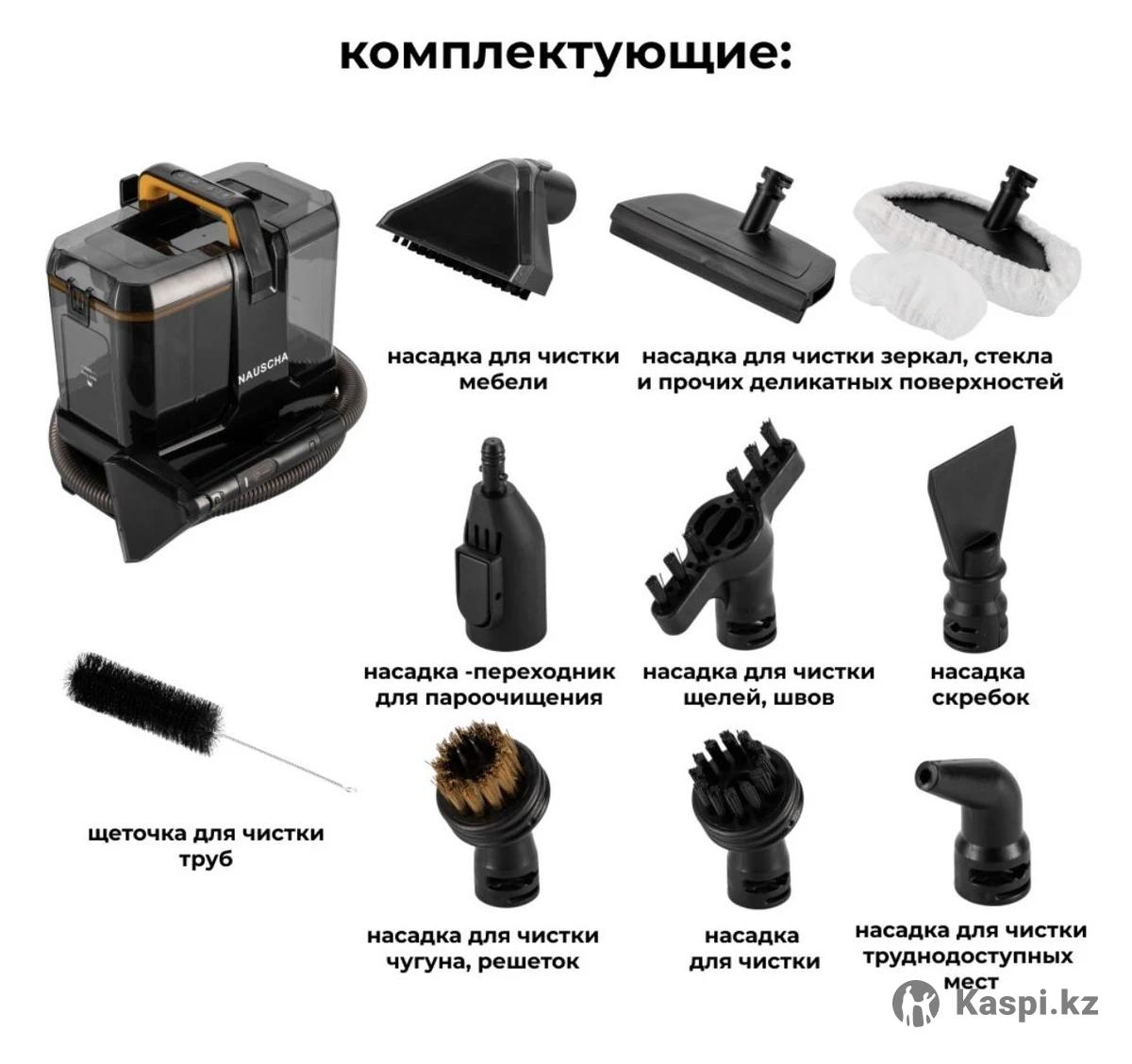 комплектующие:

NAUSCHA

насадка для чистки мебели

насадка для чистки зеркал, стекла и прочих деликатных поверхностей

насадка -переходник для пароочищения

насадка для чистки щелей, швов

насадка скребок

щеточка для чистки труб

насадка для чистки чугуна, решеток

насадка для чистки

насадка для чистки труднодоступных мест

Kaspi.kz