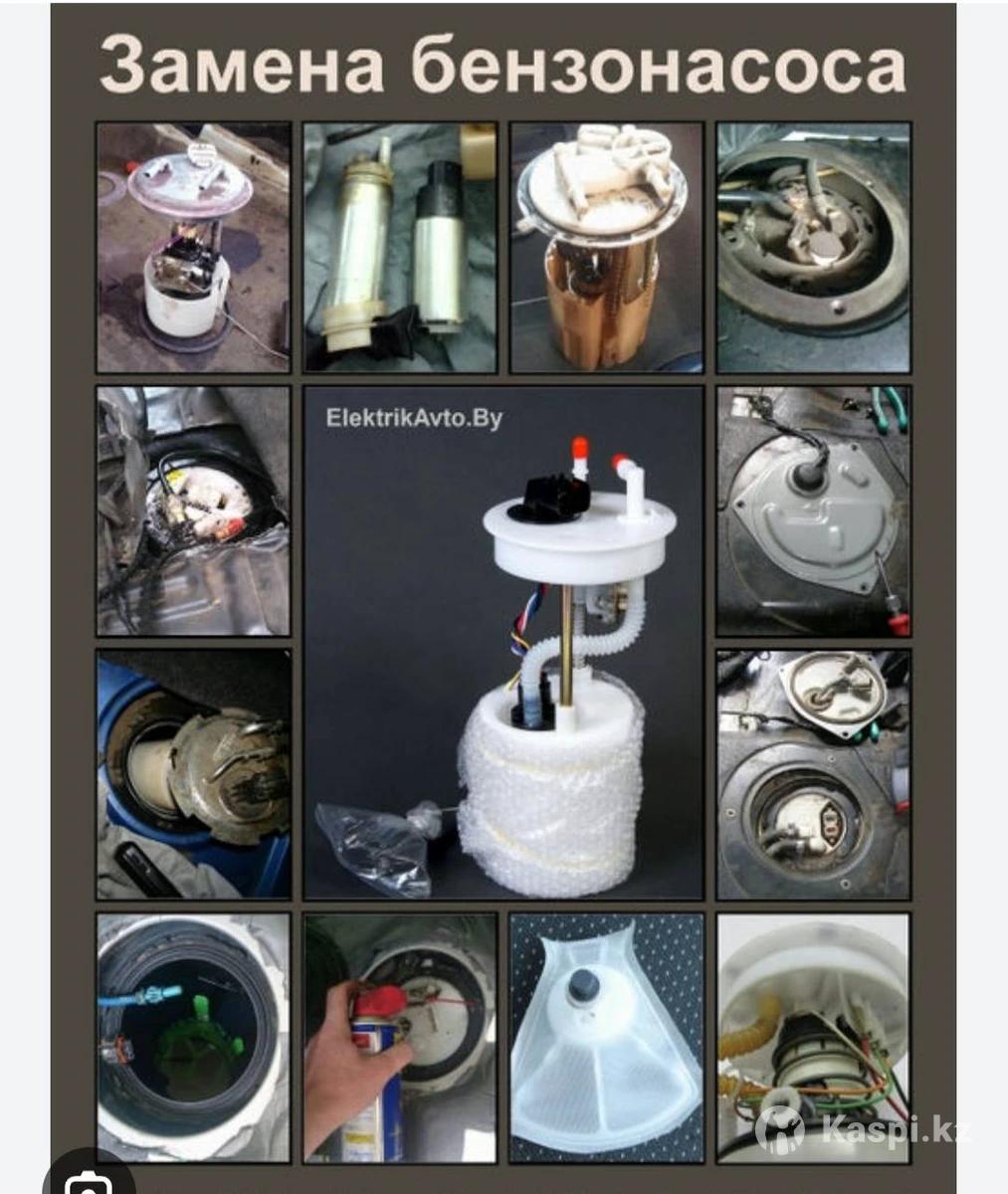 Замена бензонасоса

ElektrikAvto.By

Kaspi.kz