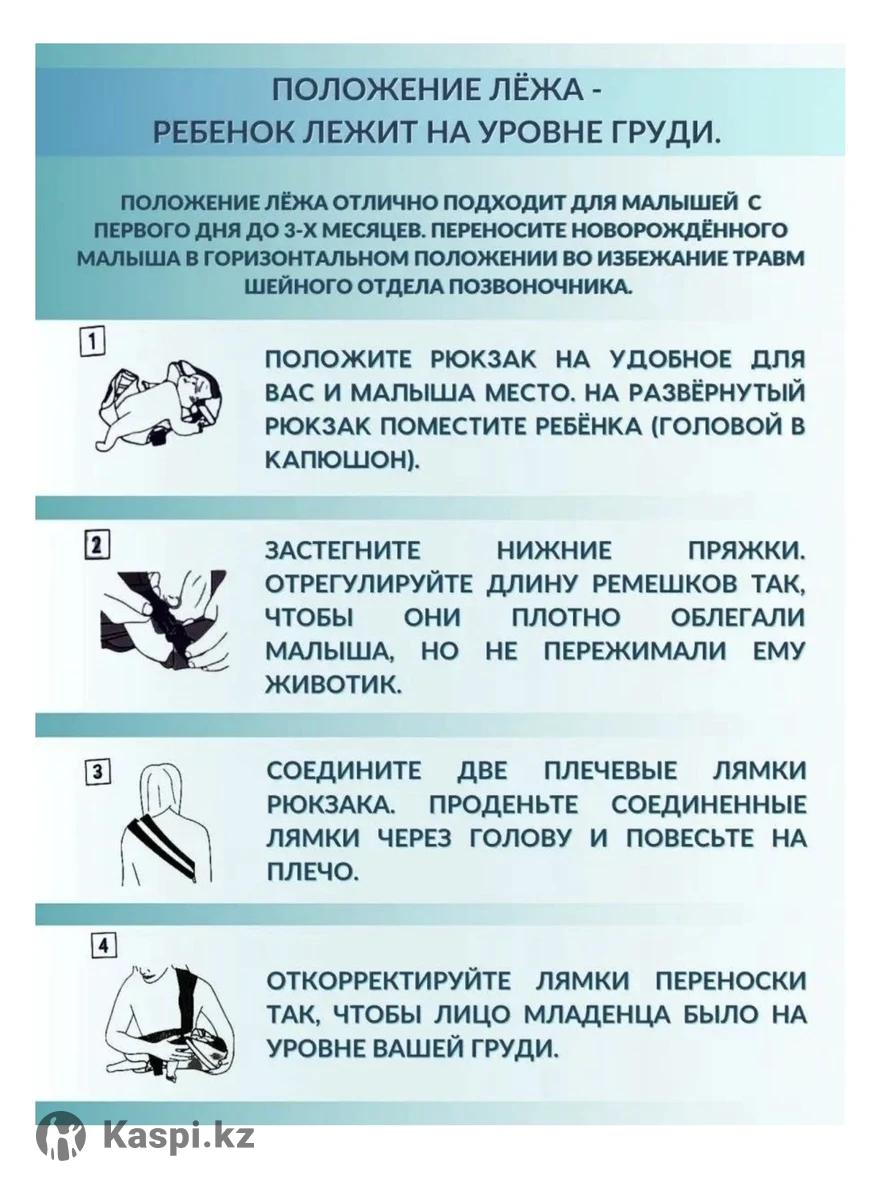 ПОЛОЖЕНИЕ ЛЁЖА -
РЕБЕНОК ЛЕЖИТ НА УРОВНЕ ГРУДИ.

ПОЛОЖЕНИЕ ЛЁЖА ОТЛИЧНО ПОДХОДИТ ДЛЯ МАЛЫШЕЙ С ПЕРВОГО ДНЯ ДО 3-Х МЕСЯЦЕВ. ПЕРЕНОСИТЕ НОВОРОЖДЁННОГО МАЛЫША В ГОРИЗОНТАЛЬНОМ ПОЛОЖЕНИИ ВО ИЗБЕЖАНИЕ ТРАВМ ШЕЙНОГО ОТДЕЛА ПОЗВОНОЧНИКА.

1

ПОЛОЖИТЕ РЮКЗАК НА УДОБНОЕ ДЛЯ ВАС И МАЛЫША МЕСТО. НА РАЗВЁРНУТЫЙ РЮКЗАК ПОМЕСТИТЕ РЕБЁНКА (ГОЛОВОЙ В КАПЮШОН).

2

ЗАСТЕГНИТЕ НИЖНИЕ ПРЯЖКИ. ОТРЕГУЛИРУЙТЕ ДЛИНУ РЕМЕШКОВ ТАК, ЧТОБЫ ОНИ ПЛОТНО ОБЛЕГАЛИ МАЛЫША, НО НЕ ПЕРЕЖИМАЛИ ЕМУ ЖИВОТИК.

3

СОЕДИНИТЕ ДВЕ ПЛЕЧЕВЫЕ ЛЯМКИ РЮКЗАКА. ПРОДЕНЬТЕ СОЕДИНЕННЫЕ ЛЯМКИ ЧЕРЕЗ ГОЛОВУ И ПОВЕСЬТЕ НА ПЛЕЧО.

4

ОТКОРРЕКТИРУЙТЕ ЛЯМКИ ПЕРЕНОСКИ ТАК, ЧТОБЫ ЛИЦО МЛАДЕНЦА БЫЛО НА УРОВНЕ ВАШЕЙ ГРУДИ.

Kaspi.kz