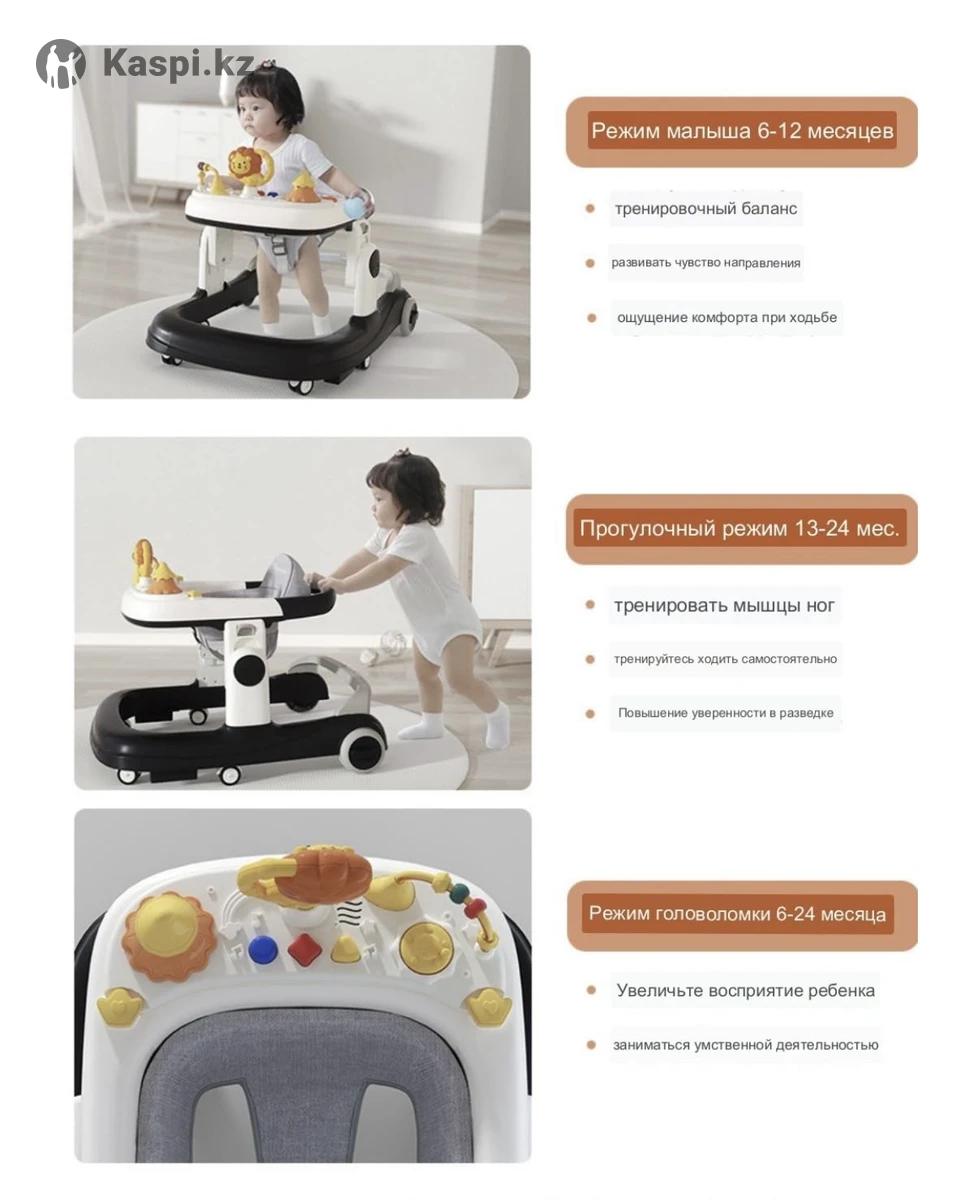 Kaspi.kz

Режим малыша 6-12 месяцев

тренировочный баланс

развивать чувство направления

ощущение комфорта при ходьбе

Прогулочный режим 13-24 мес.

тренировать мышцы ног

тренируйтесь ходить самостоятельно

Повышение уверенности в разведке

Режим головоломки 6-24 месяца

Увеличьте восприятие ребенка

заниматься умственной деятельностью